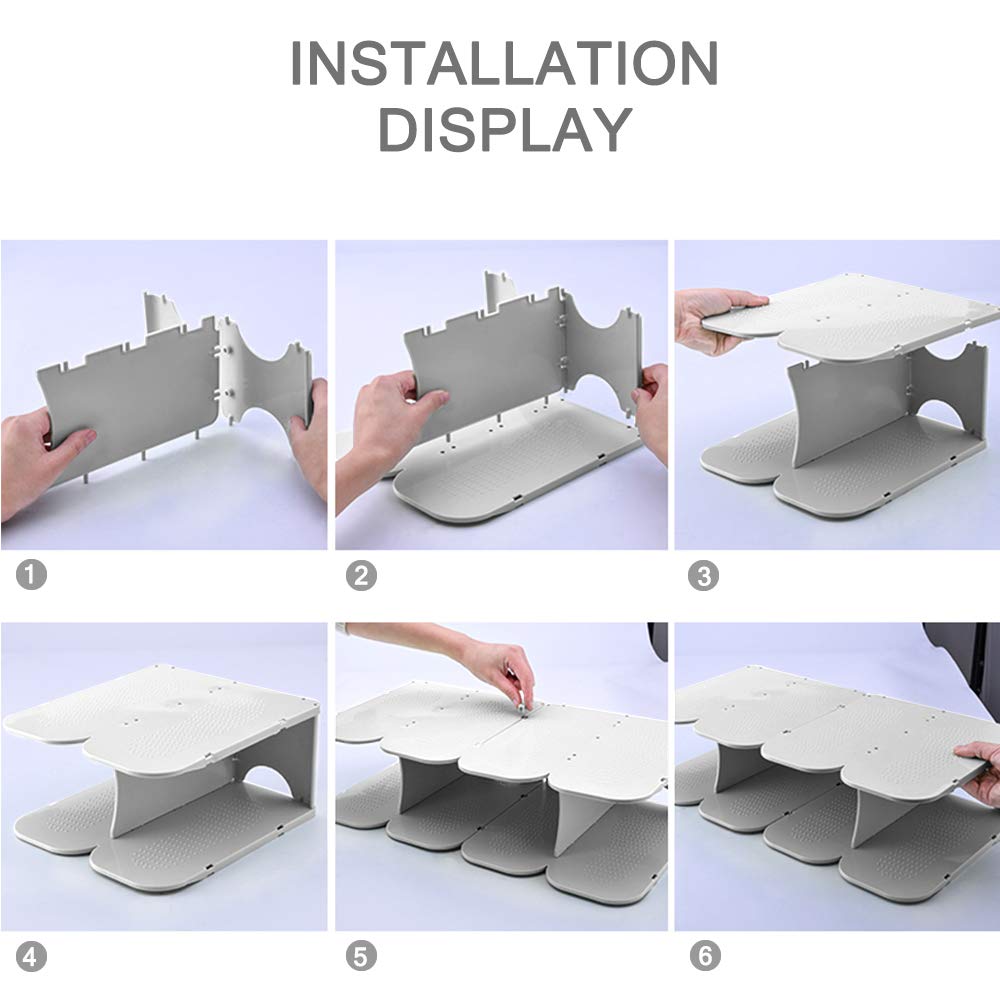 INSTALLATION
DISPLAY

1

2

3

4

5

6