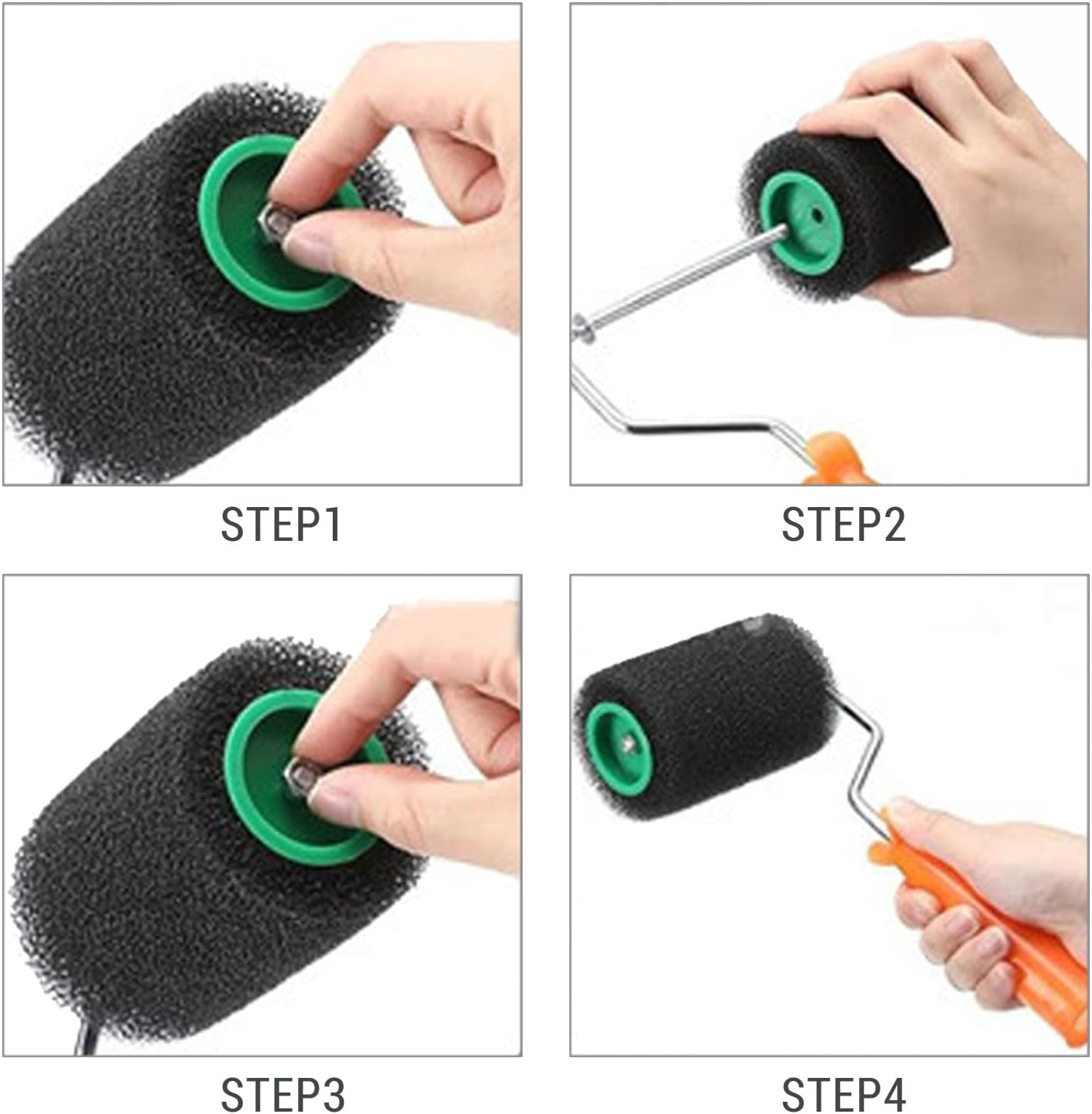 STEP1

STEP2

STEP3

STEP4