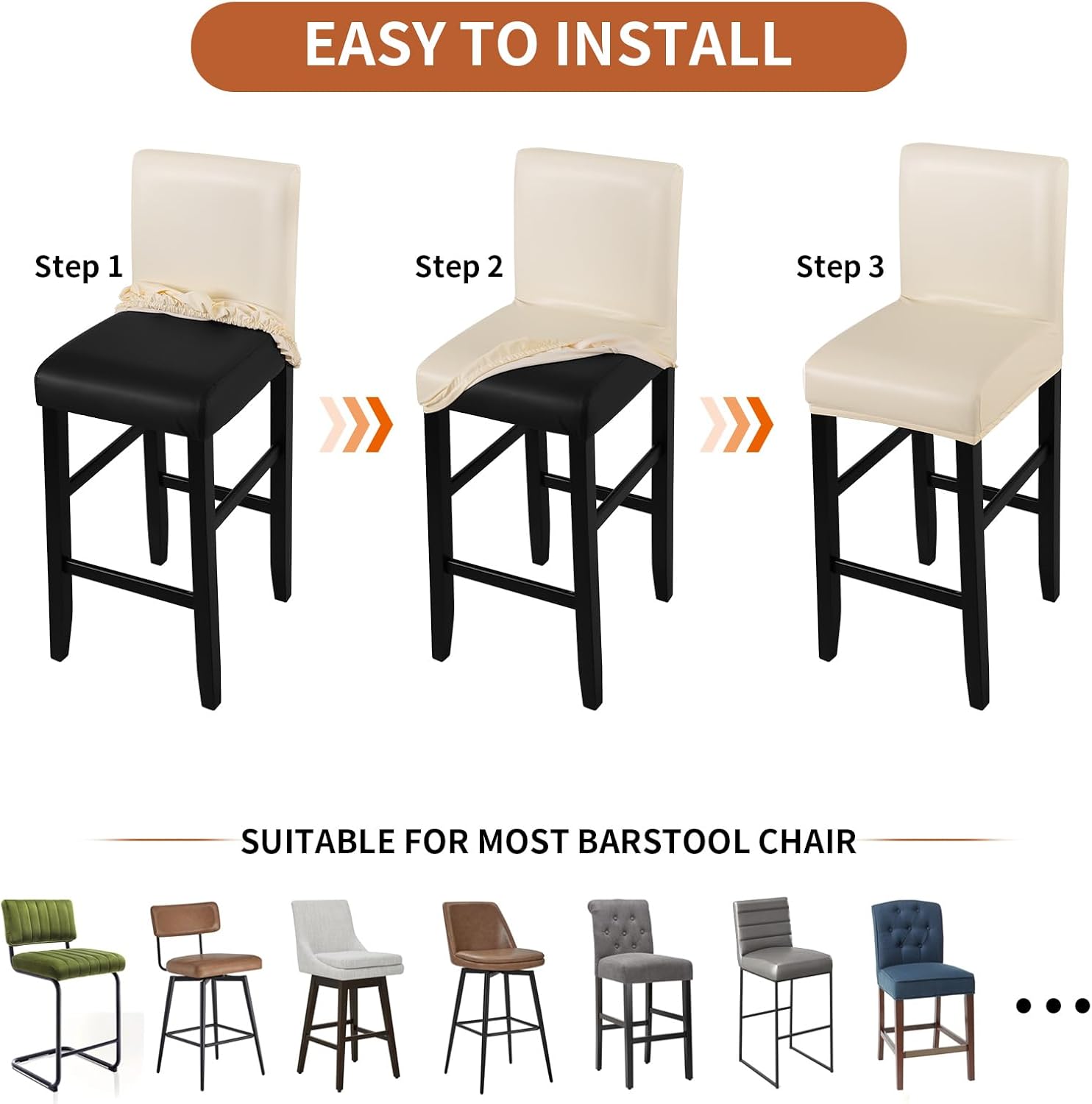 EASY TO INSTALL

Step 1

Step 2

Step 3

SUITABLE FOR MOST BARSTOOL CHAIR

...