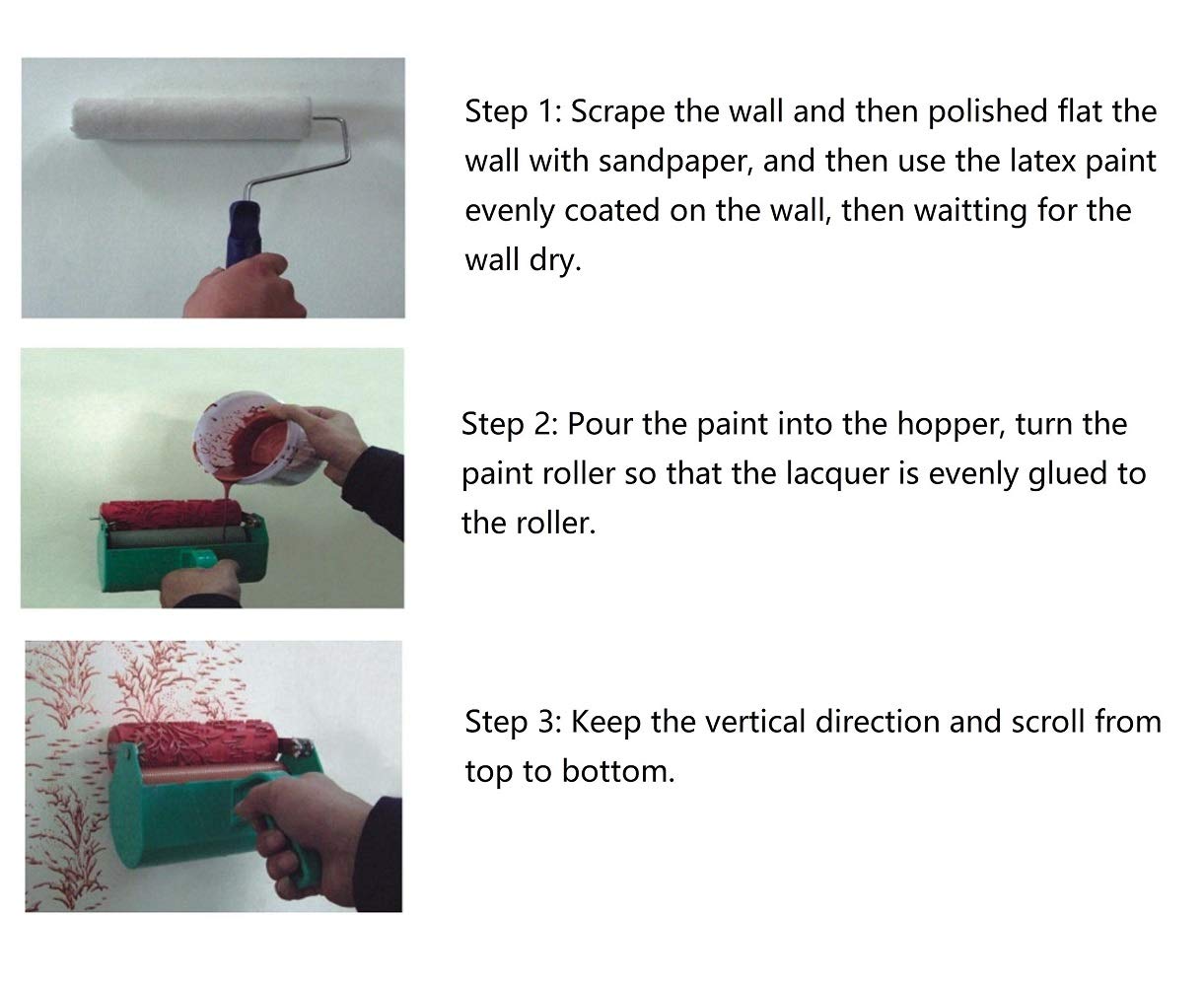 Step 1: Scrape the wall and then polished flat the wall with sandpaper, and then use the latex paint evenly coated on the wall, then waitting for the wall dry.

Step 2: Pour the paint into the hopper, turn the paint roller so that the lacquer is evenly glued to the roller.

Step 3: Keep the vertical direction and scroll from top to bottom.