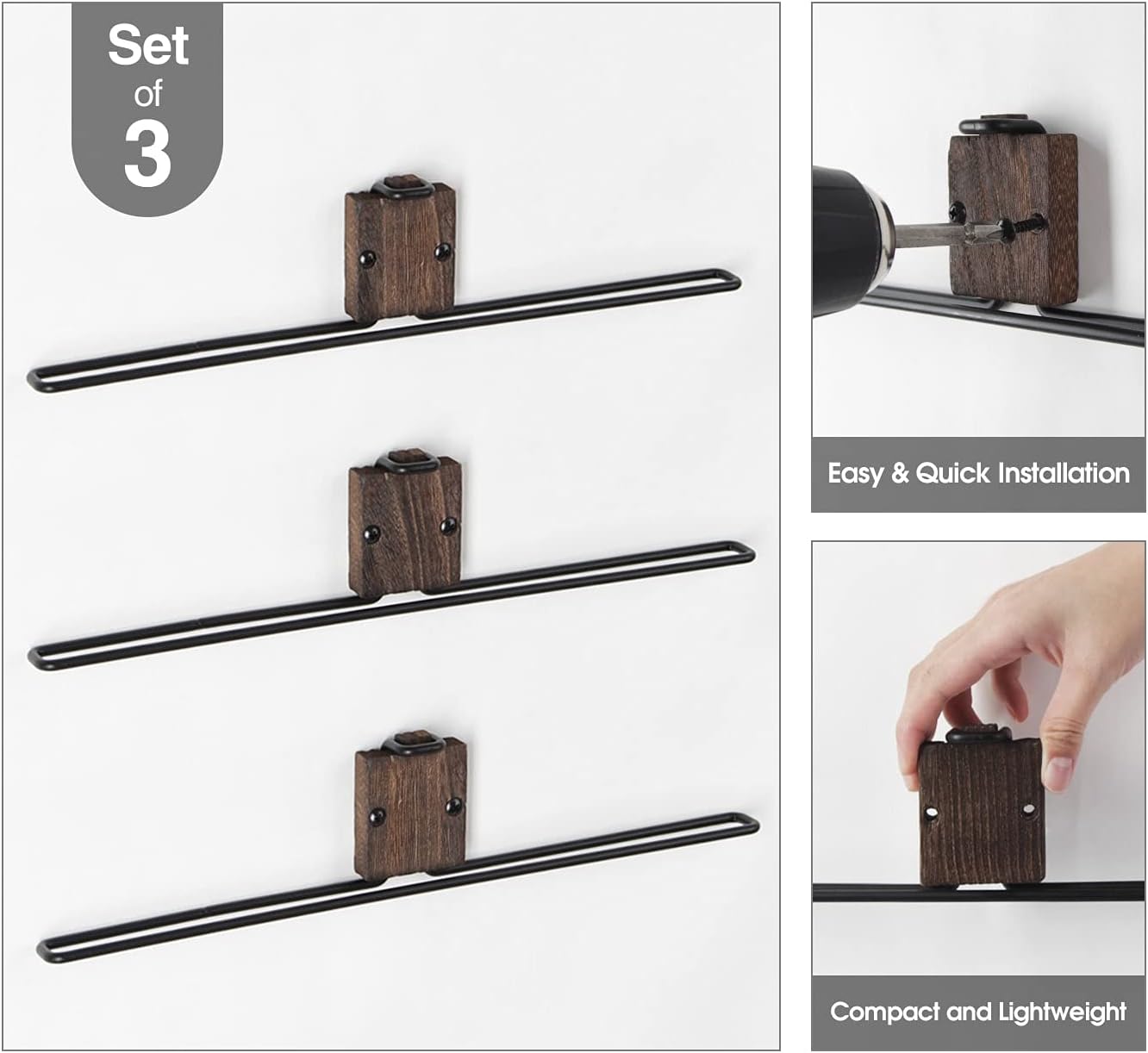 Set of 3

Easy & Quick Installation

Compact and Lightweight