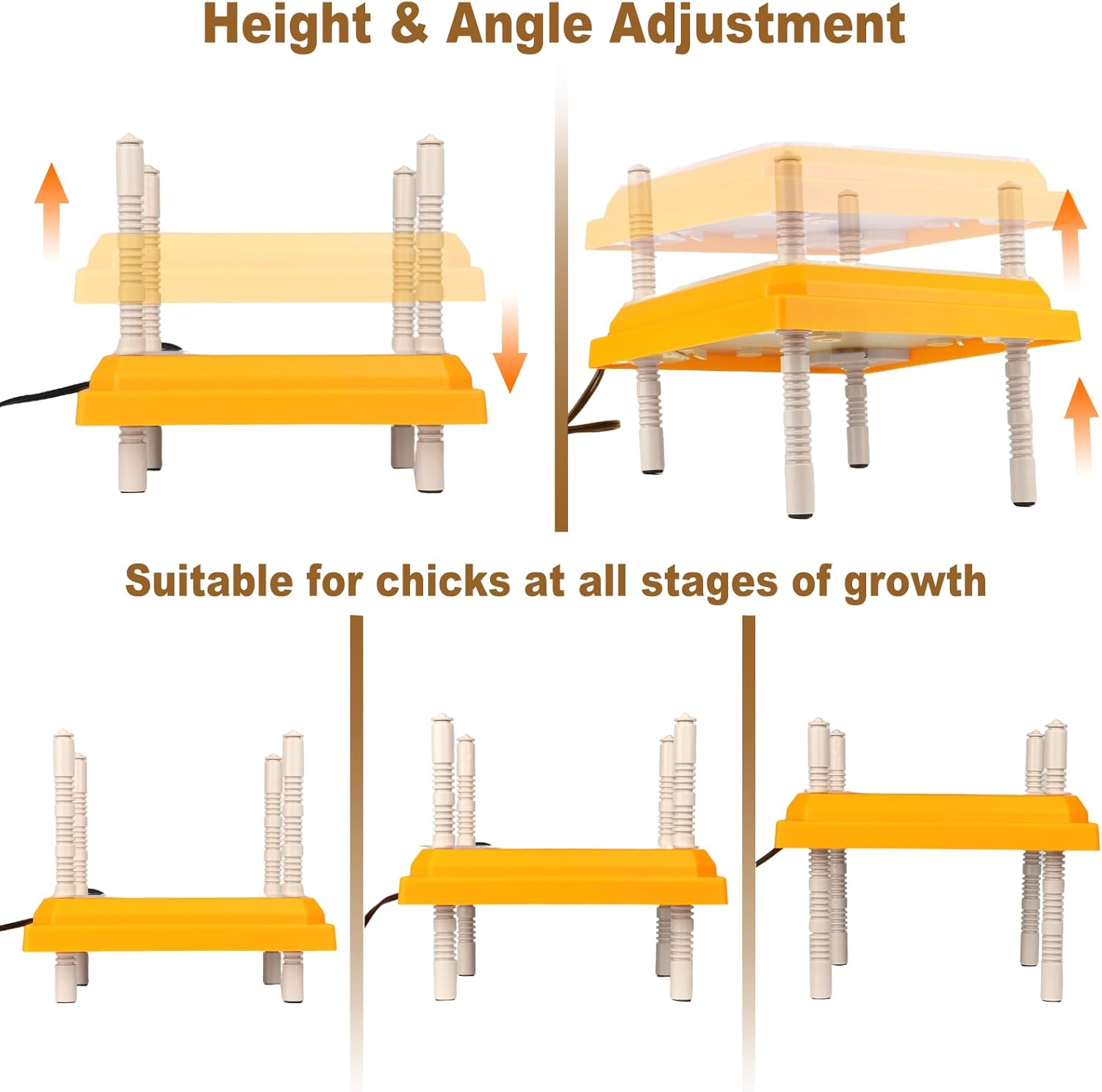 Height & Angle Adjustment

Suitable for chicks at all stages of growth