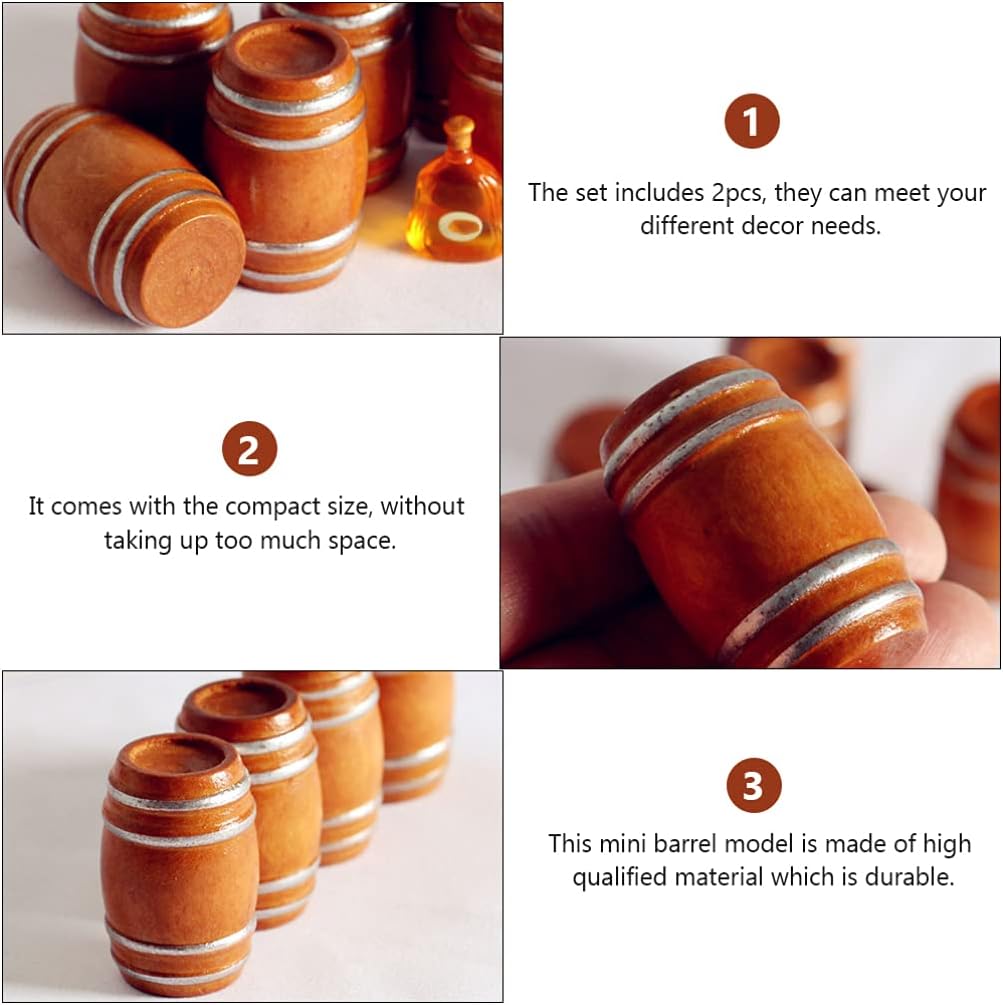 1

The set includes 2pcs, they can meet your different decor needs.

2

It comes with the compact size, without taking up too much space.

3

This mini barrel model is made of high qualified material which is durable.