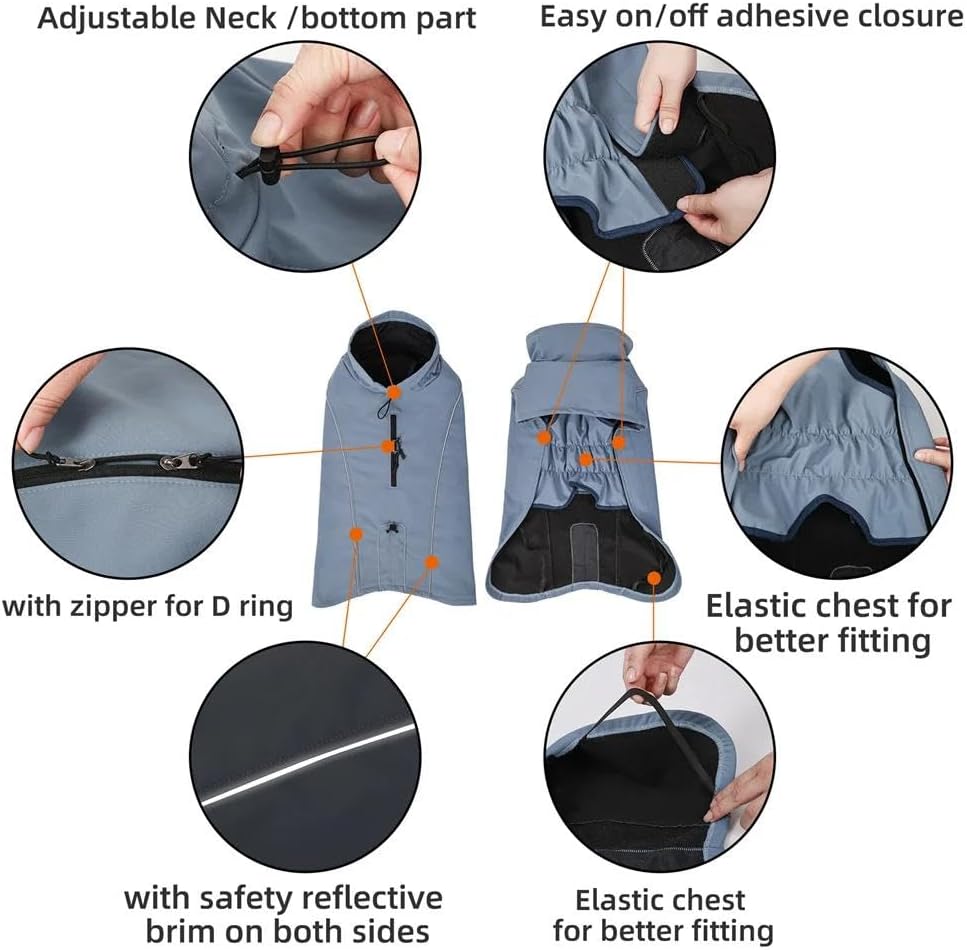 Adjustable Neck /bottom part

Easy on/off adhesive closure

with zipper for D ring

Elastic chest for better fitting

with safety reflective brim on both sides

Elastic chest for better fitting