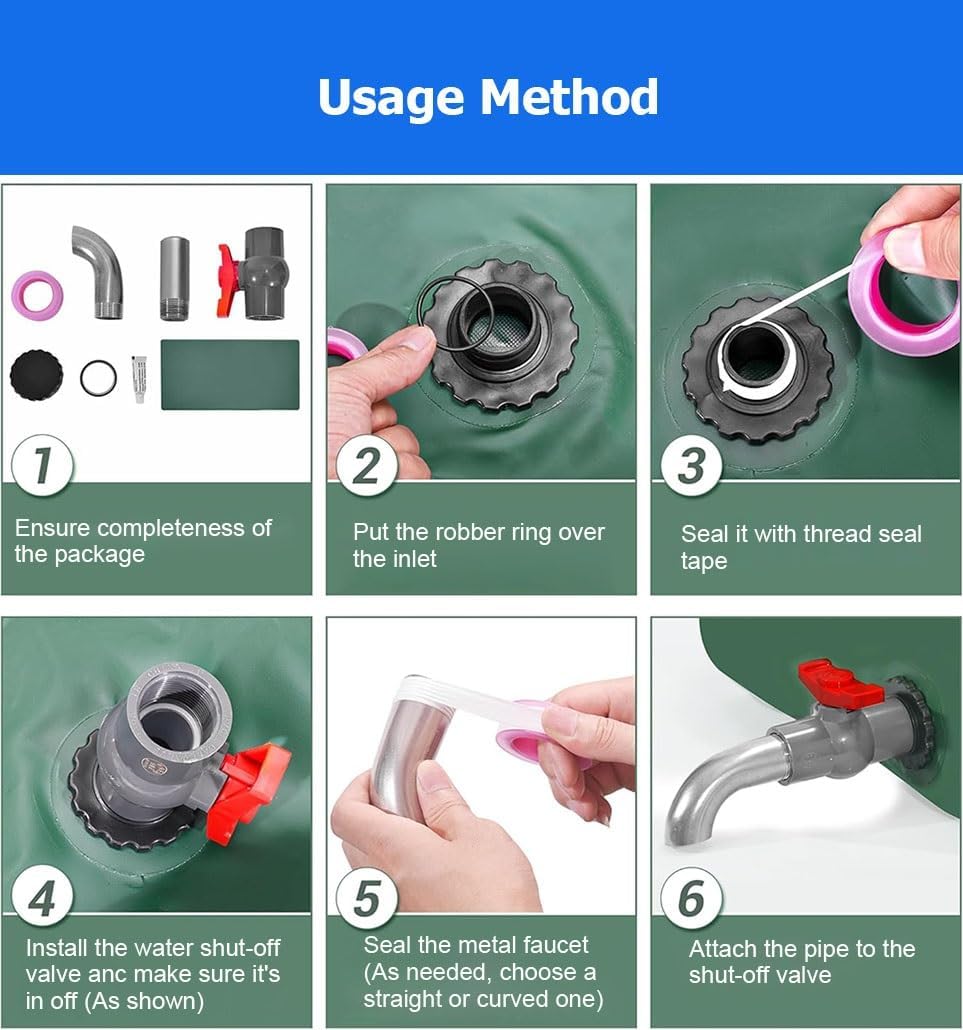 Usage Method

1
Ensure completeness of the package

2
Put the robber ring over the inlet

3
Seal it with thread seal tape

4
Install the water shut-off valve anc make sure it's in off (As shown)

5
Seal the metal faucet (As needed, choose a straight or curved one)

6
Attach the pipe to the shut-off valve