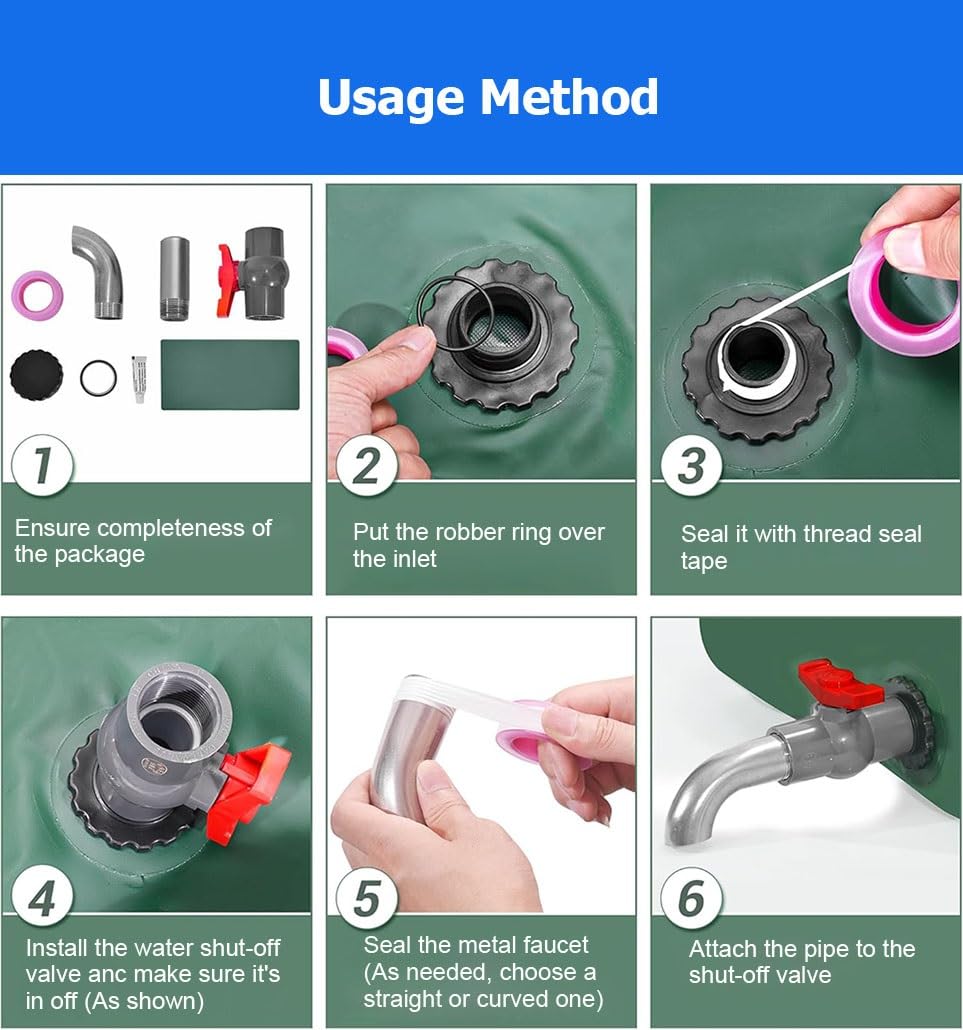 Usage Method

1
Ensure completeness of the package

2
Put the robber ring over the inlet

3
Seal it with thread seal tape

4
Install the water shut-off valve anc make sure it's in off (As shown)

5
Seal the metal faucet (As needed, choose a straight or curved one)

6
Attach the pipe to the shut-off valve