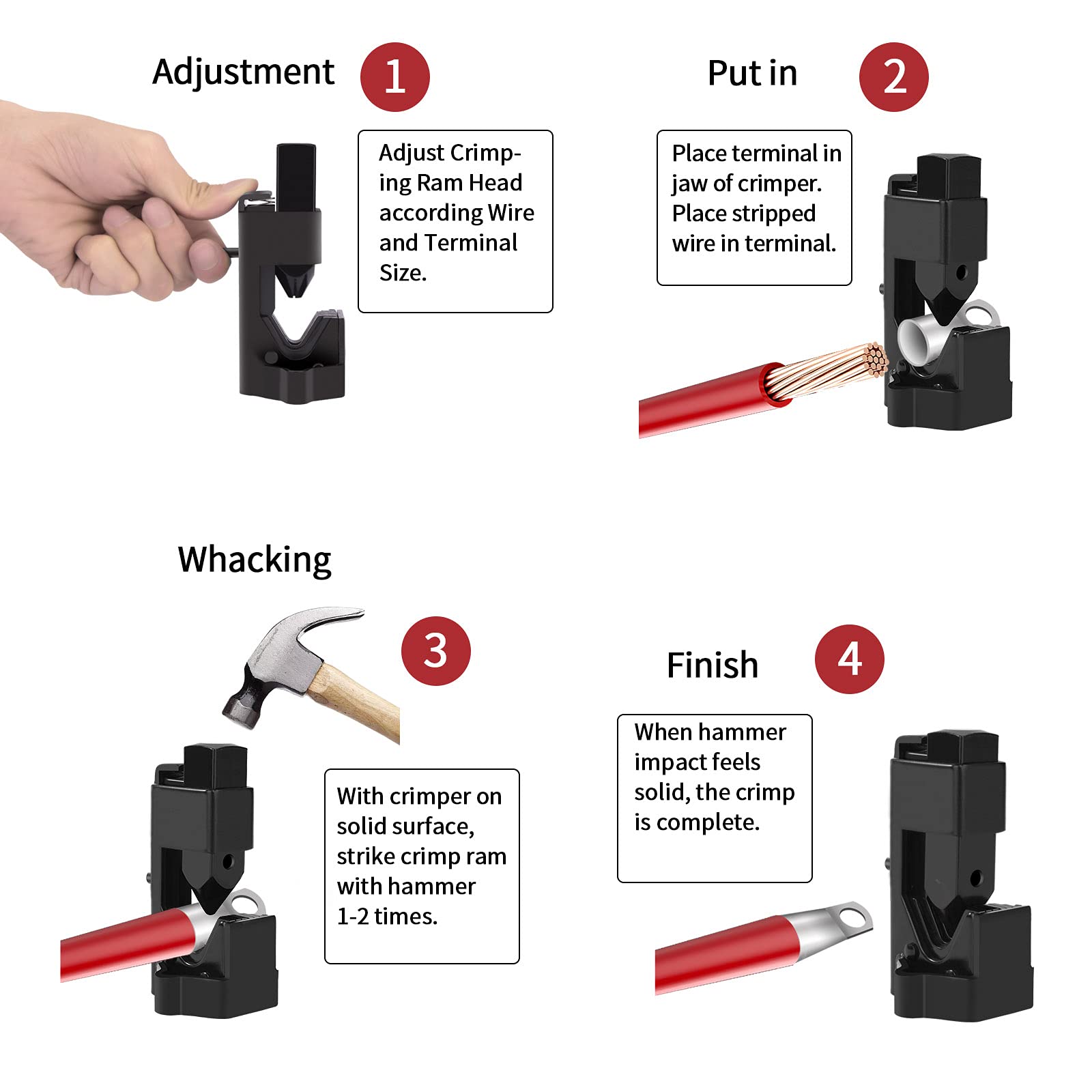 Adjustment 1

Adjust Crimping Ram Head according Wire and Terminal Size.

Put in 2

Place terminal in jaw of crimper. Place stripped wire in terminal.

Whacking

3

With crimper on solid surface, strike crimp ram with hammer 1-2 times.

Finish 4

When hammer impact feels solid, the crimp is complete.