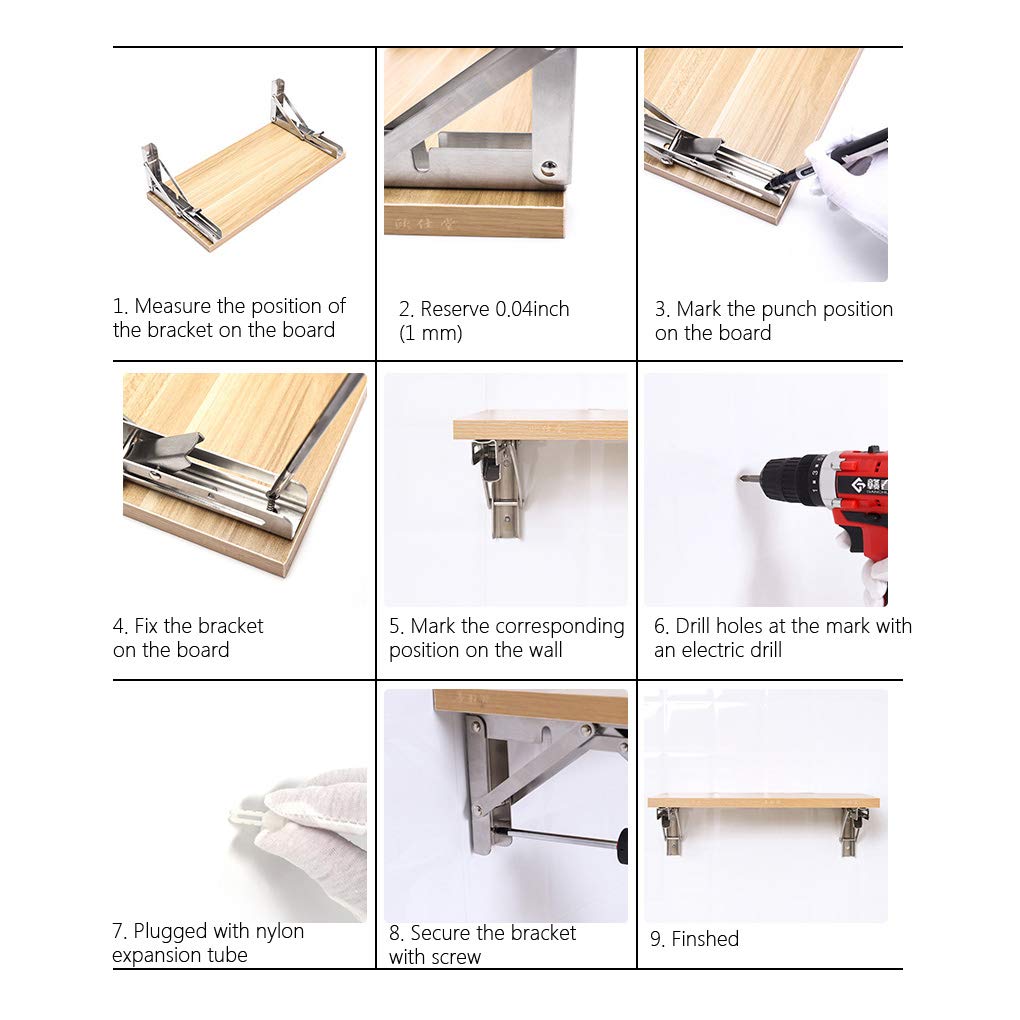 1. Measure the position of the bracket on the board

2. Reserve 0.04inch (1 mm)

3. Mark the punch position on the board

4. Fix the bracket on the board

5. Mark the corresponding position on the wall

6. Drill holes at the mark with an electric drill

7. Plugged with nylon expansion tube

8. Secure the bracket with screw

9. Finshed