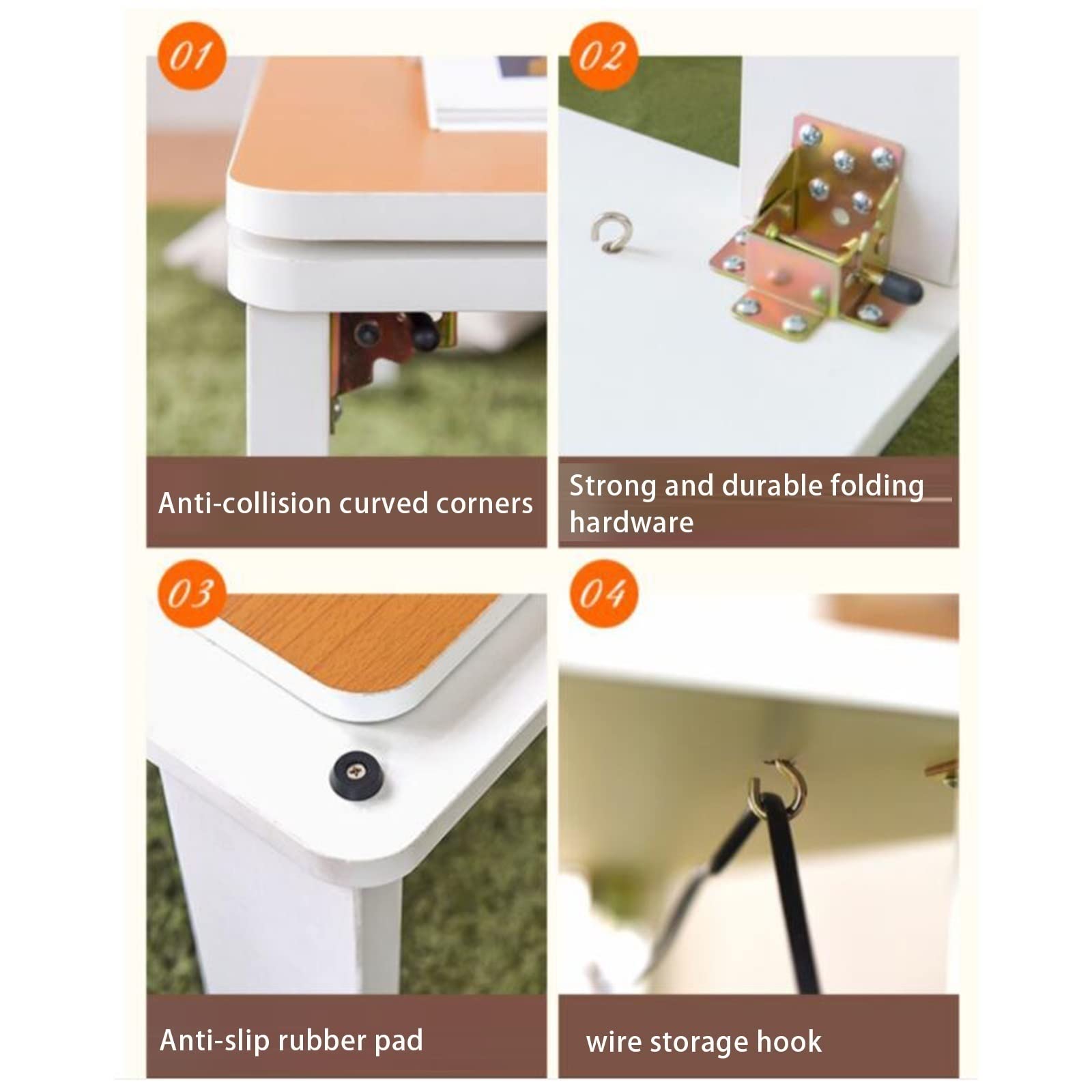 01

Anti-collision curved corners

02

Strong and durable folding hardware

03

Anti-slip rubber pad

04

wire storage hook