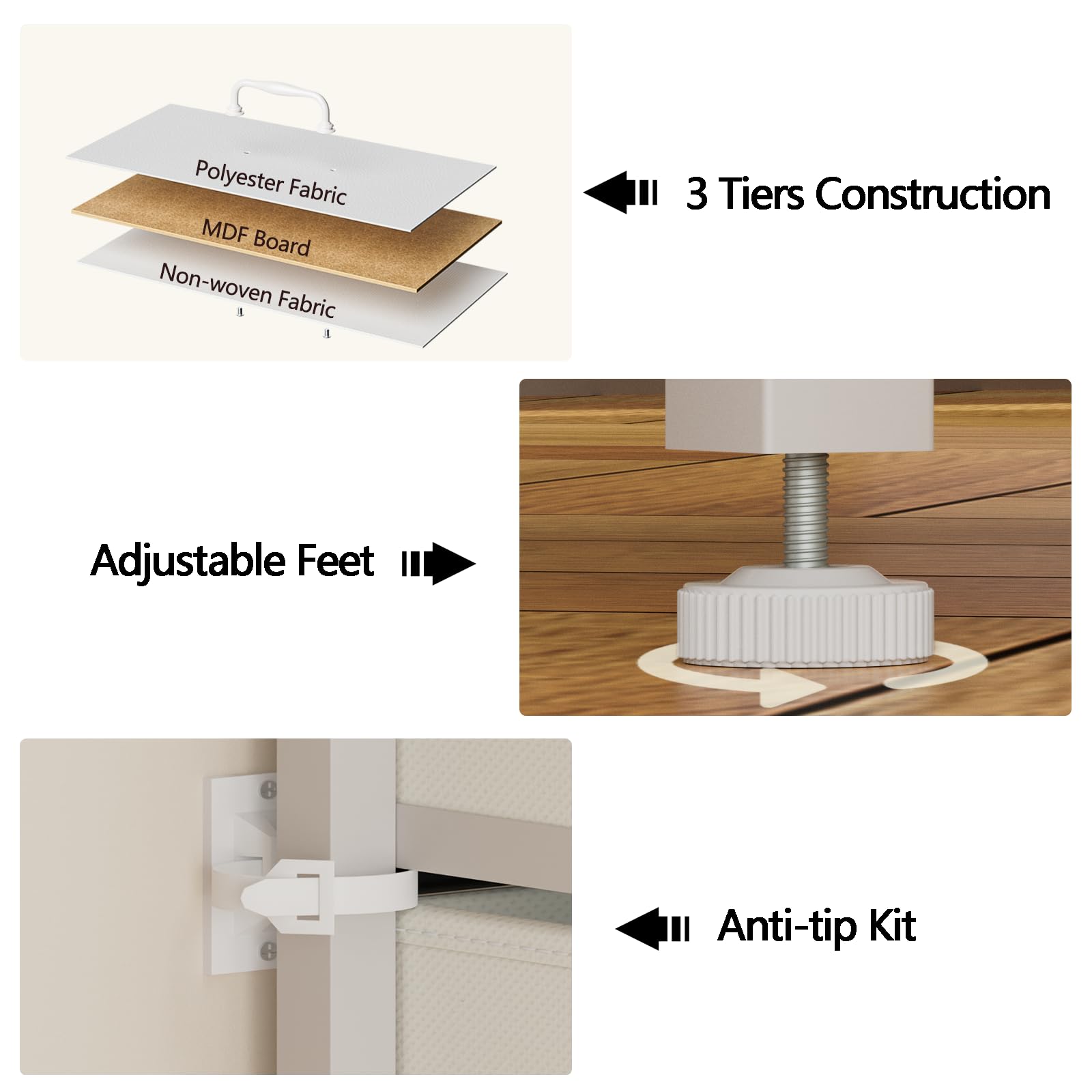 Polyester Fabric

MDF Board

Non-woven Fabric

3 Tiers Construction

Adjustable Feet

Anti-tip Kit