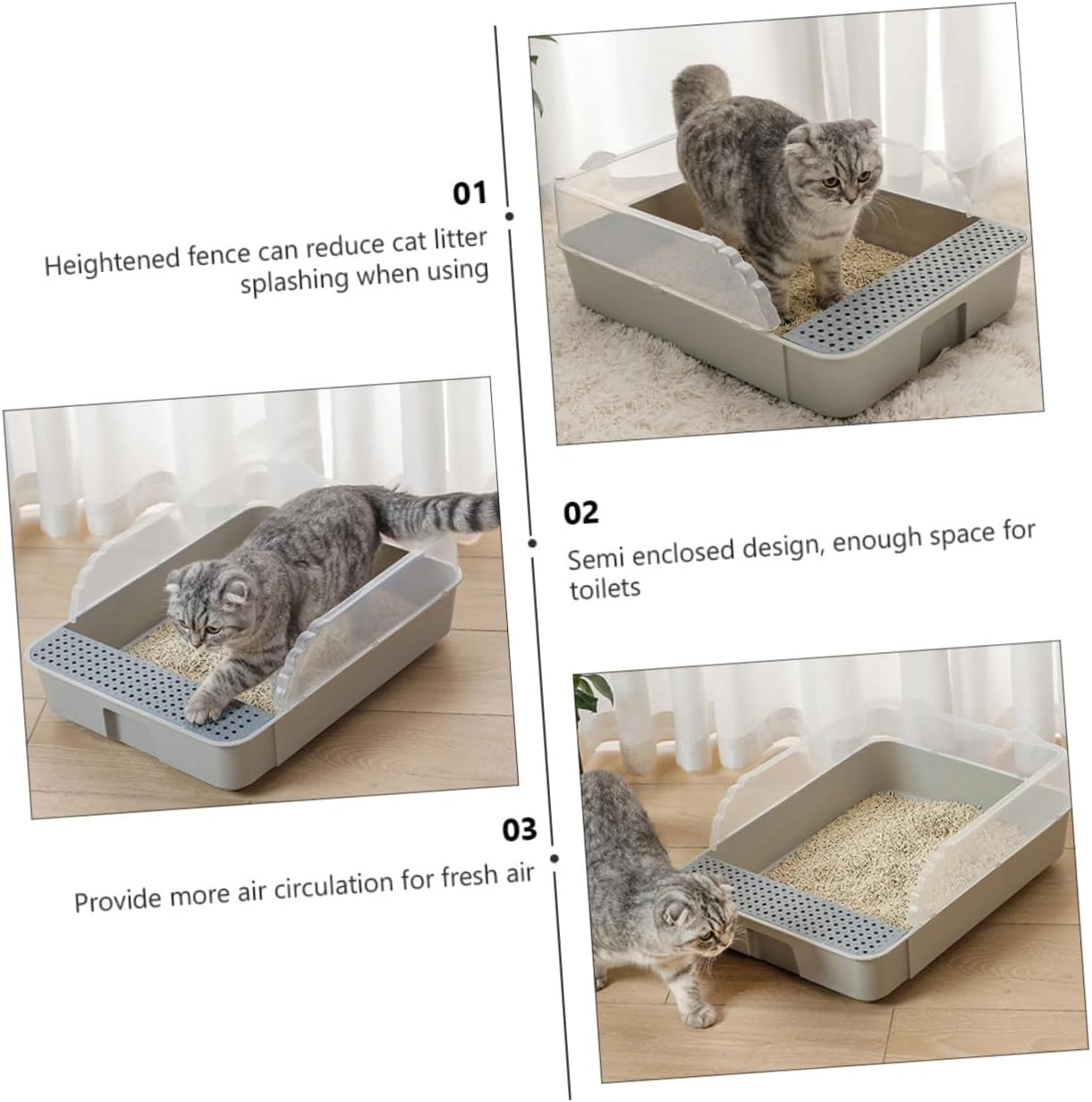 01

Heightened fence can reduce cat litter splashing when using

02

Semi enclosed design, enough space for toilets

03

Provide more air circulation for fresh air