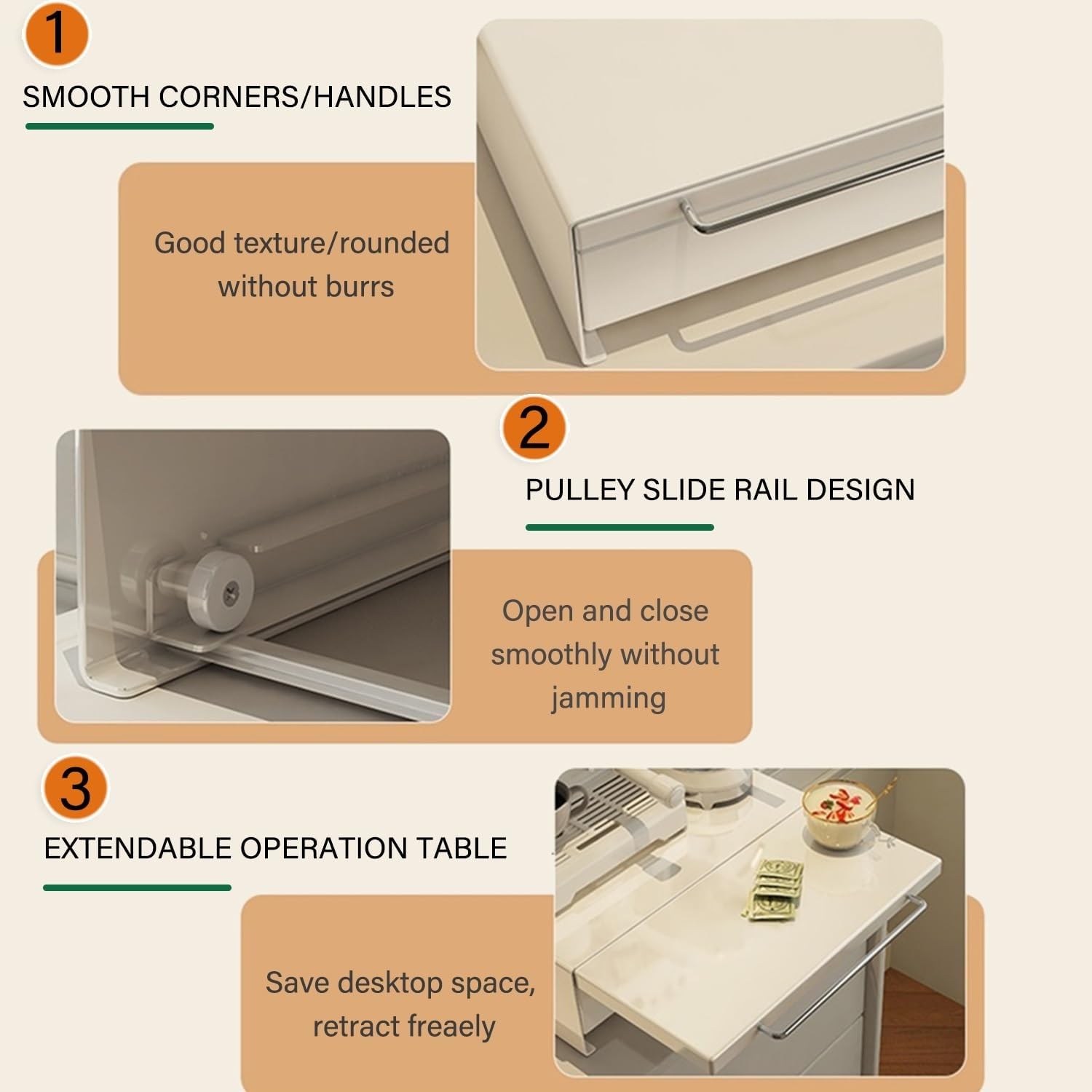 1

SMOOTH CORNERS/HANDLES

Good texture/rounded without burrs

2

PULLEY SLIDE RAIL DESIGN

Open and close smoothly without jamming

3

EXTENDABLE OPERATION TABLE

Save desktop space, retract freaely