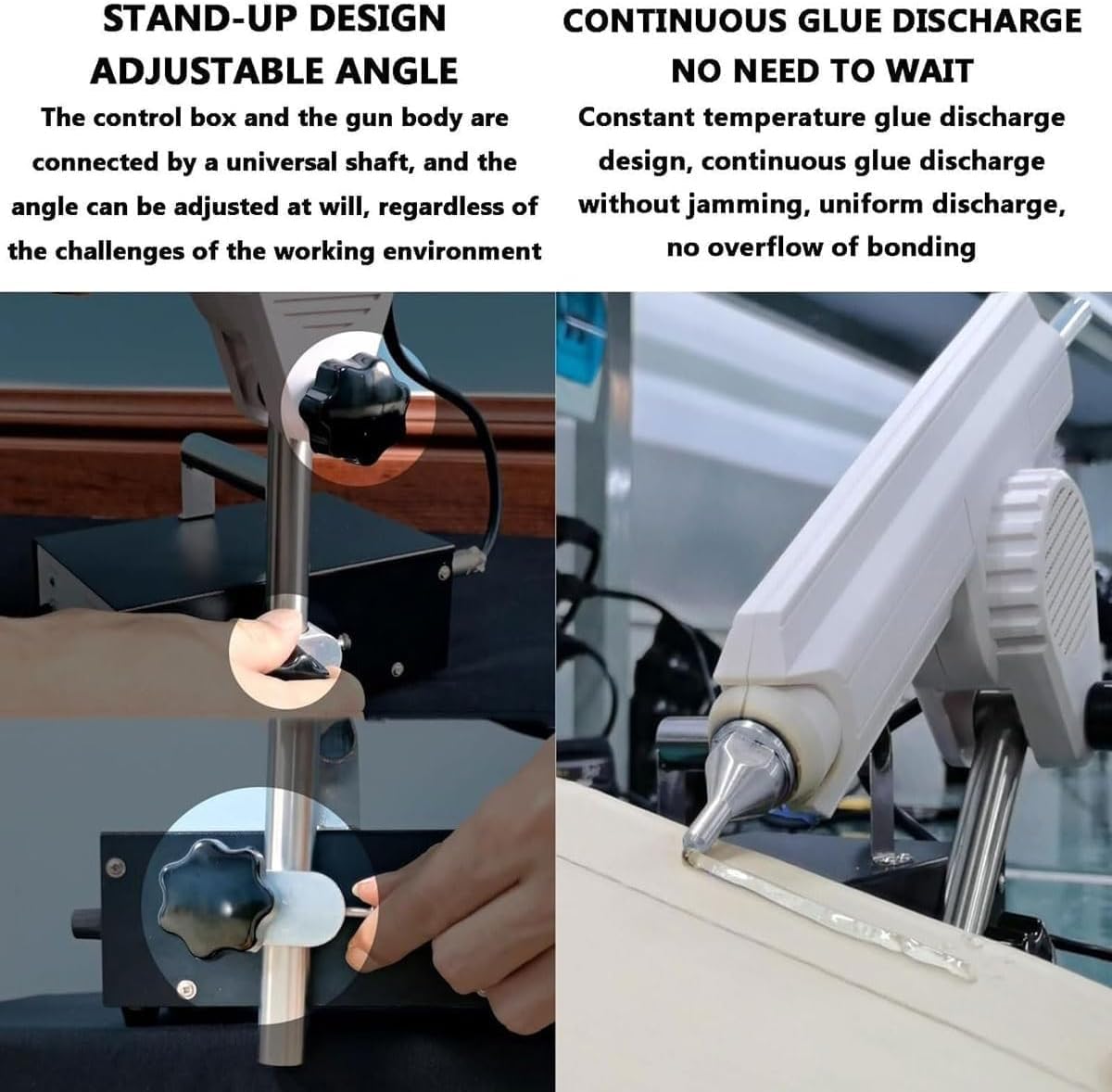 STAND-UP DESIGN
ADJUSTABLE ANGLE

The control box and the gun body are connected by a universal shaft, and the angle can be adjusted at will, regardless of the challenges of the working environment

CONTINUOUS GLUE DISCHARGE
NO NEED TO WAIT

Constant temperature glue discharge design, continuous glue discharge without jamming, uniform discharge, no overflow of bonding