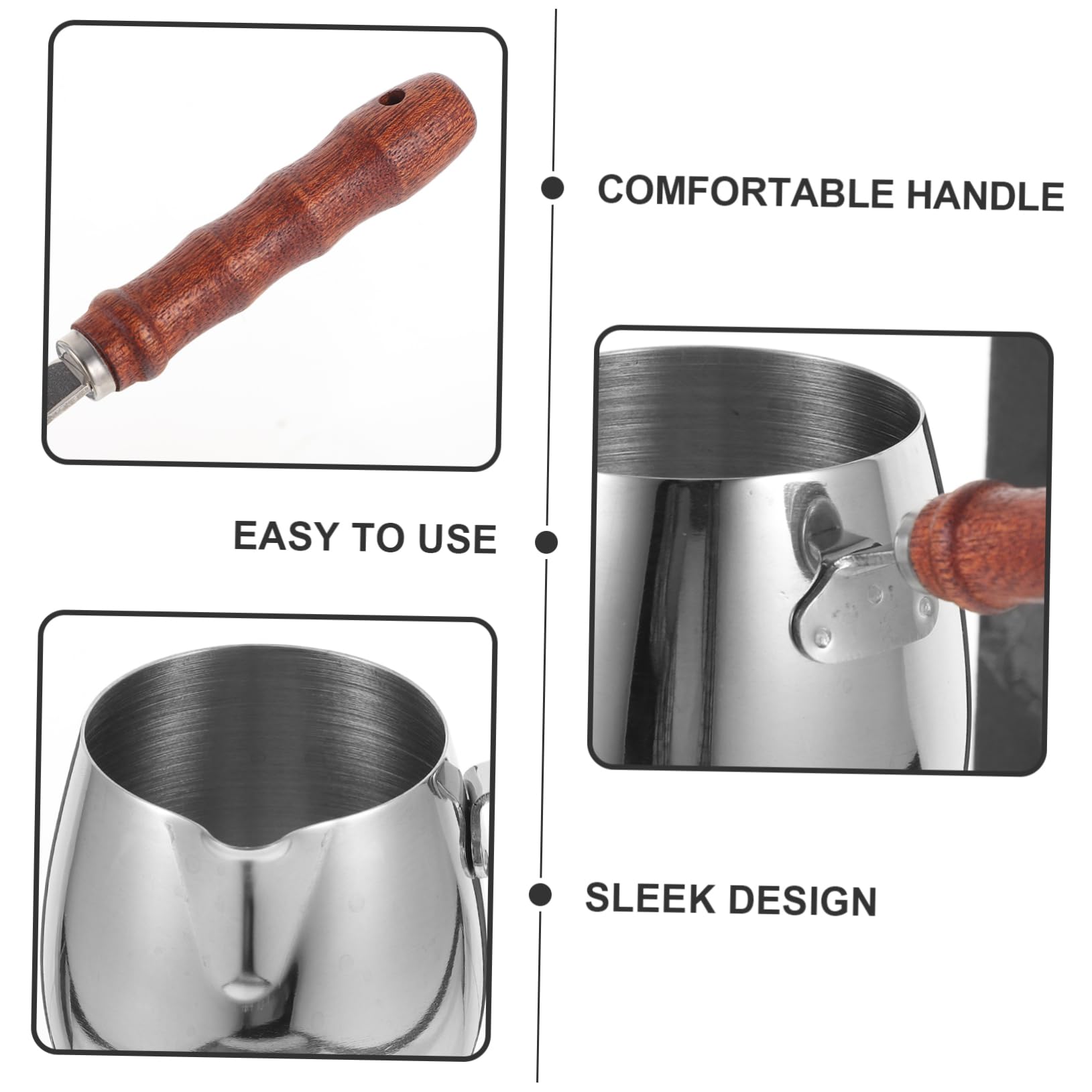 COMFORTABLE HANDLE

EASY TO USE

SLEEK DESIGN