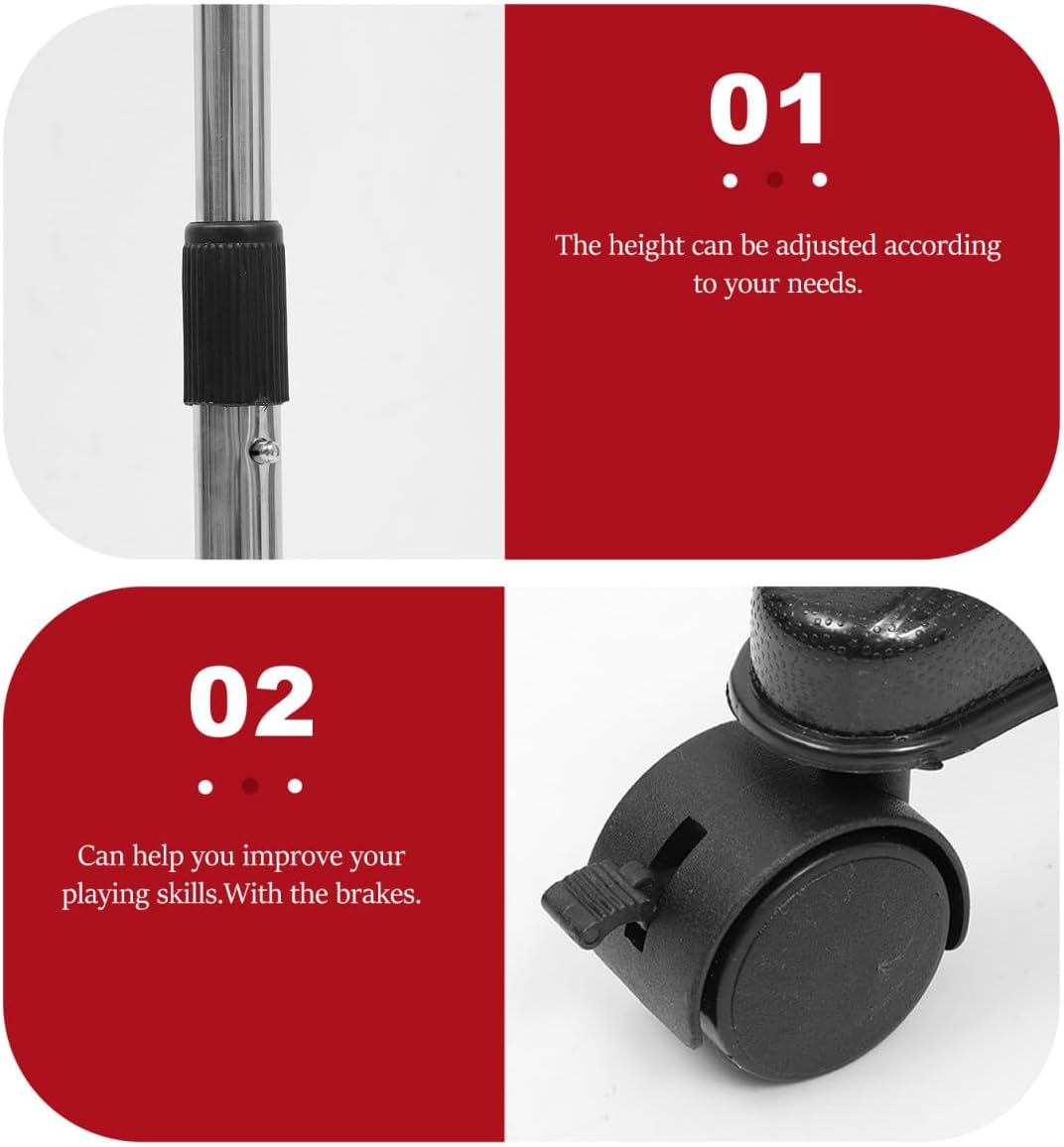 01

The height can be adjusted according to your needs.

02

Can help you improve your playing skills.With the brakes.