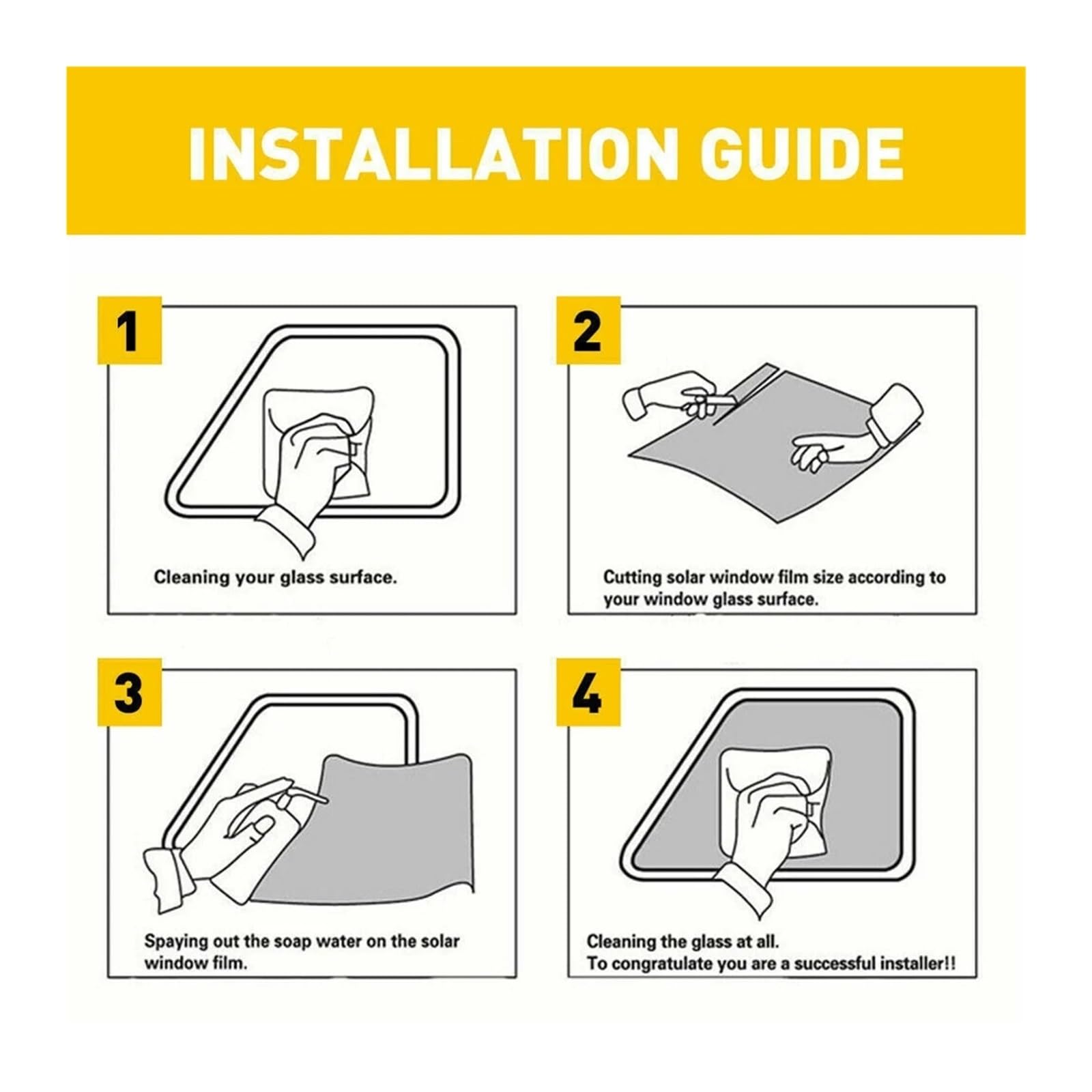 INSTALLATION GUIDE

1

Cleaning your glass surface.

2

Cutting solar window film size according to your window glass surface.

3

Spaying out the soap water on the solar window film.

4

Cleaning the glass at all.
To congratulate you are a successful installer!!