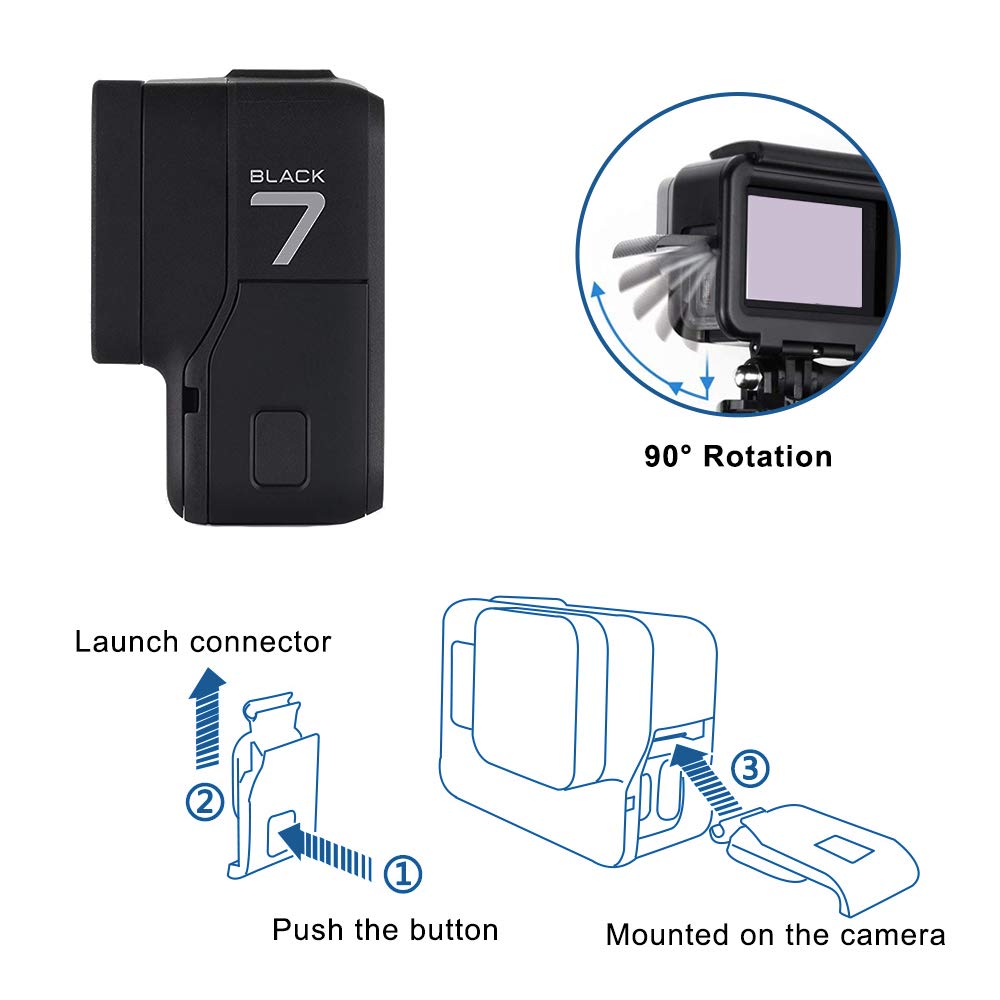 BLACK
7

90° Rotation

Launch connector

②

①

Push the button

③

Mounted on the camera