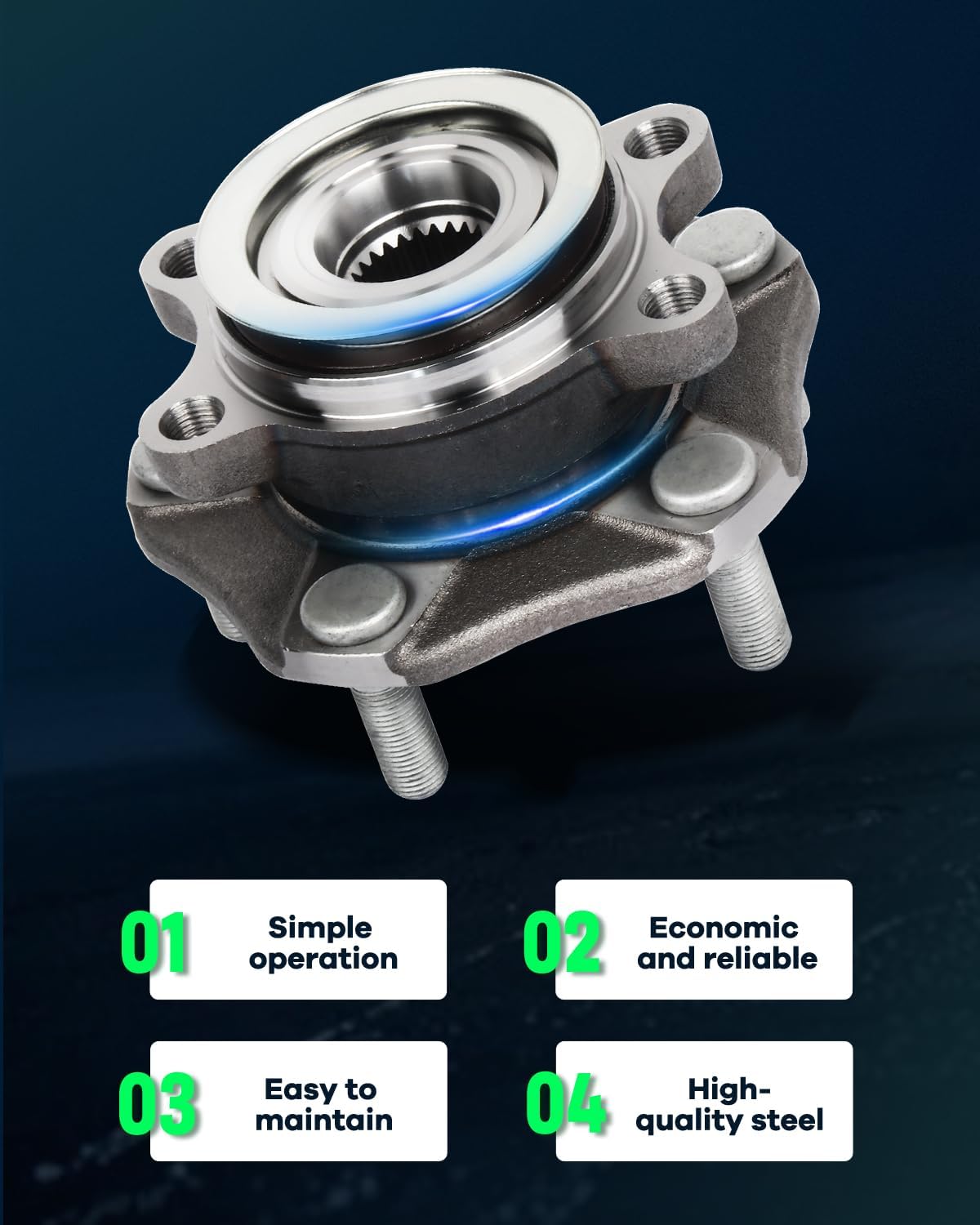 01 Simple operation

02 Economic and reliable

03 Easy to maintain

04 High-quality steel