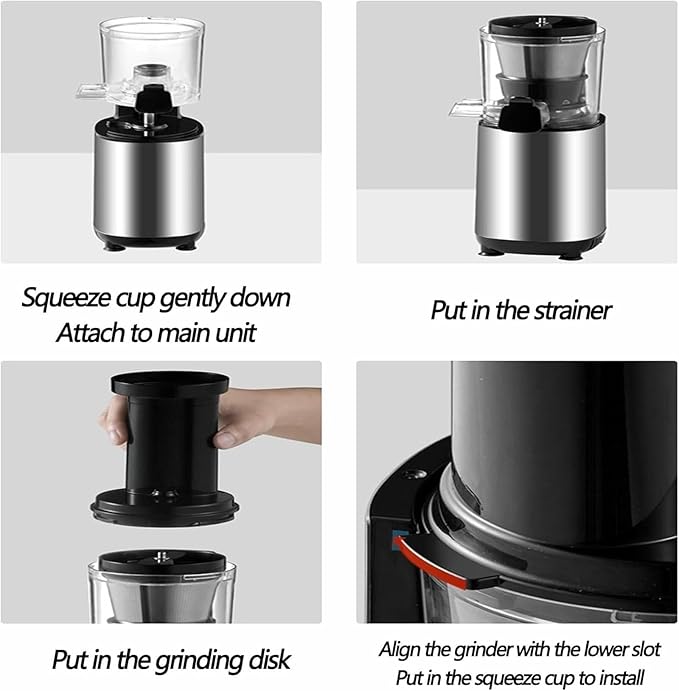 Squeeze cup gently down
Attach to main unit

Put in the strainer

Put in the grinding disk

Align the grinder with the lower slot
Put in the squeeze cup to install