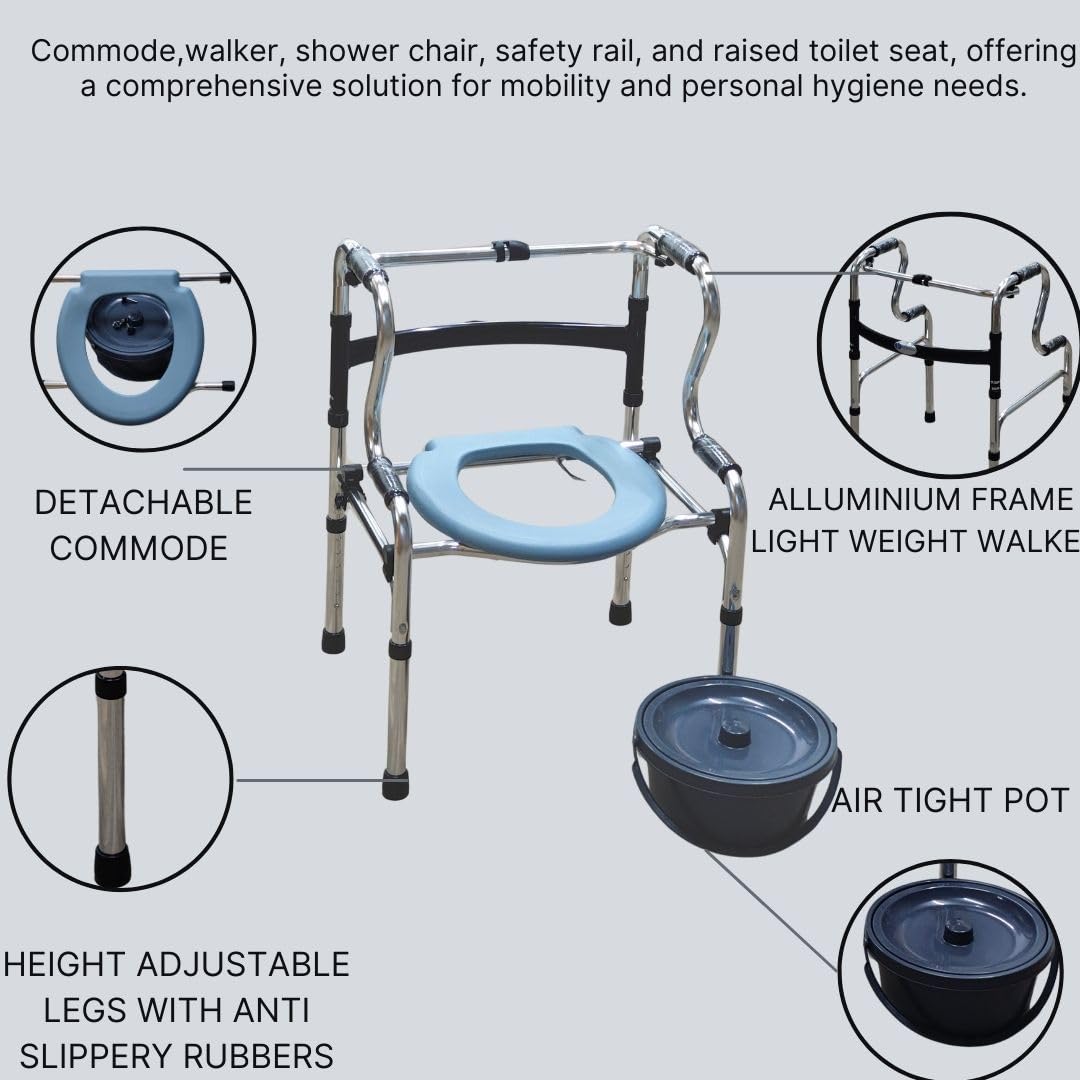 Commode,walker, shower chair, safety rail, and raised toilet seat, offering a comprehensive solution for mobility and personal hygiene needs.

DETACHABLE COMMODE

ALLUMINIUM FRAME LIGHT WEIGHT WALKE

AIR TIGHT POT

HEIGHT ADJUSTABLE LEGS WITH ANTI SLIPPERY RUBBERS