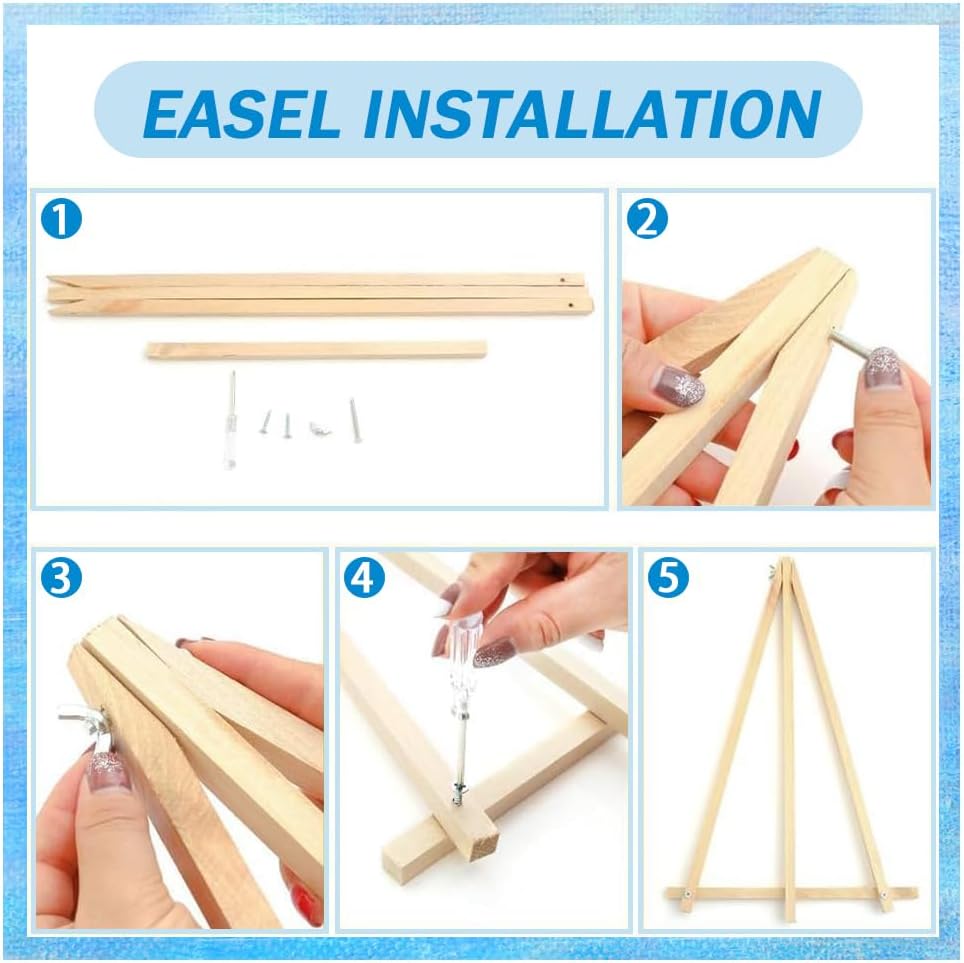 EASEL INSTALLATION

1

2

3

4

5