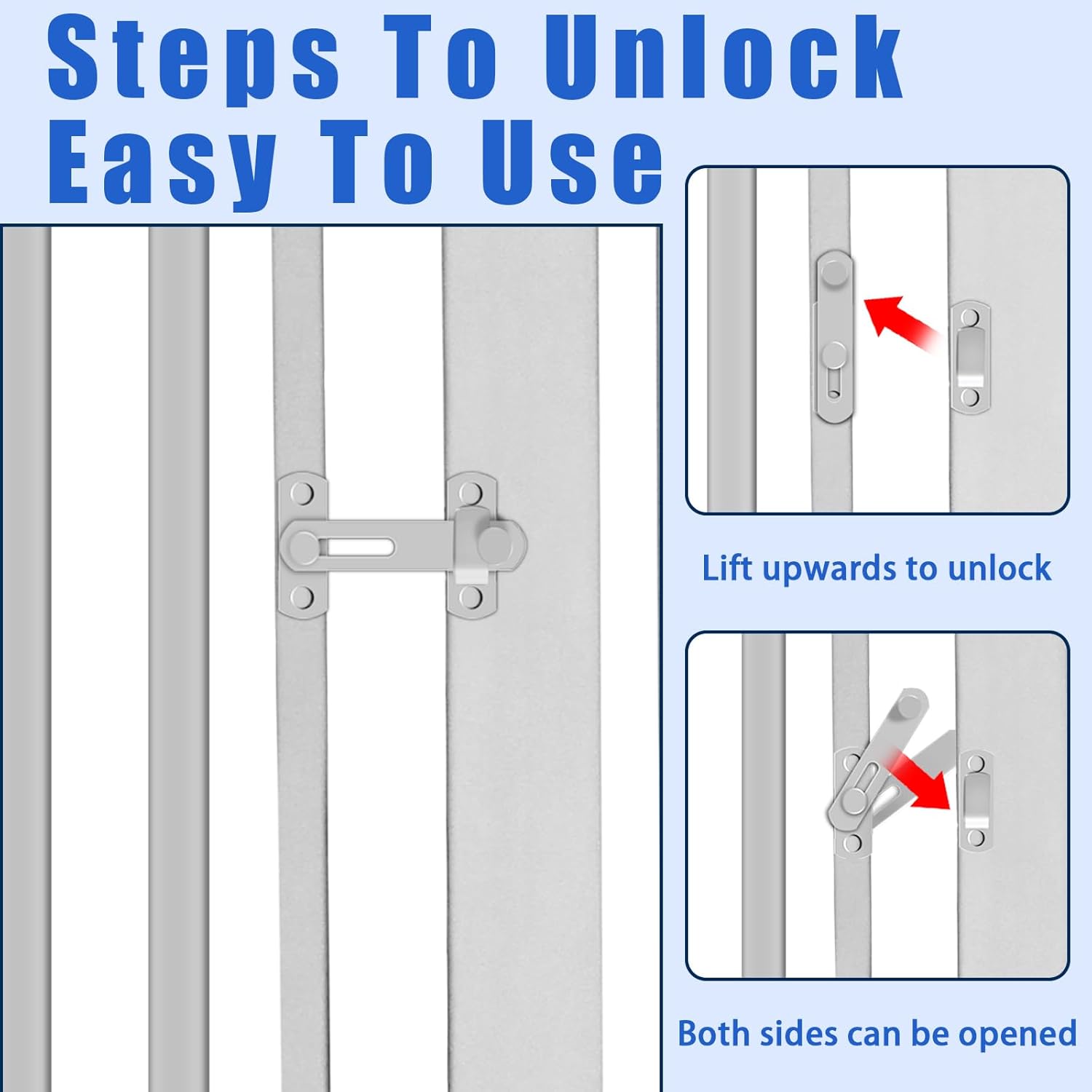 Steps To Unlock
Easy To Use

Lift upwards to unlock

Both sides can be opened