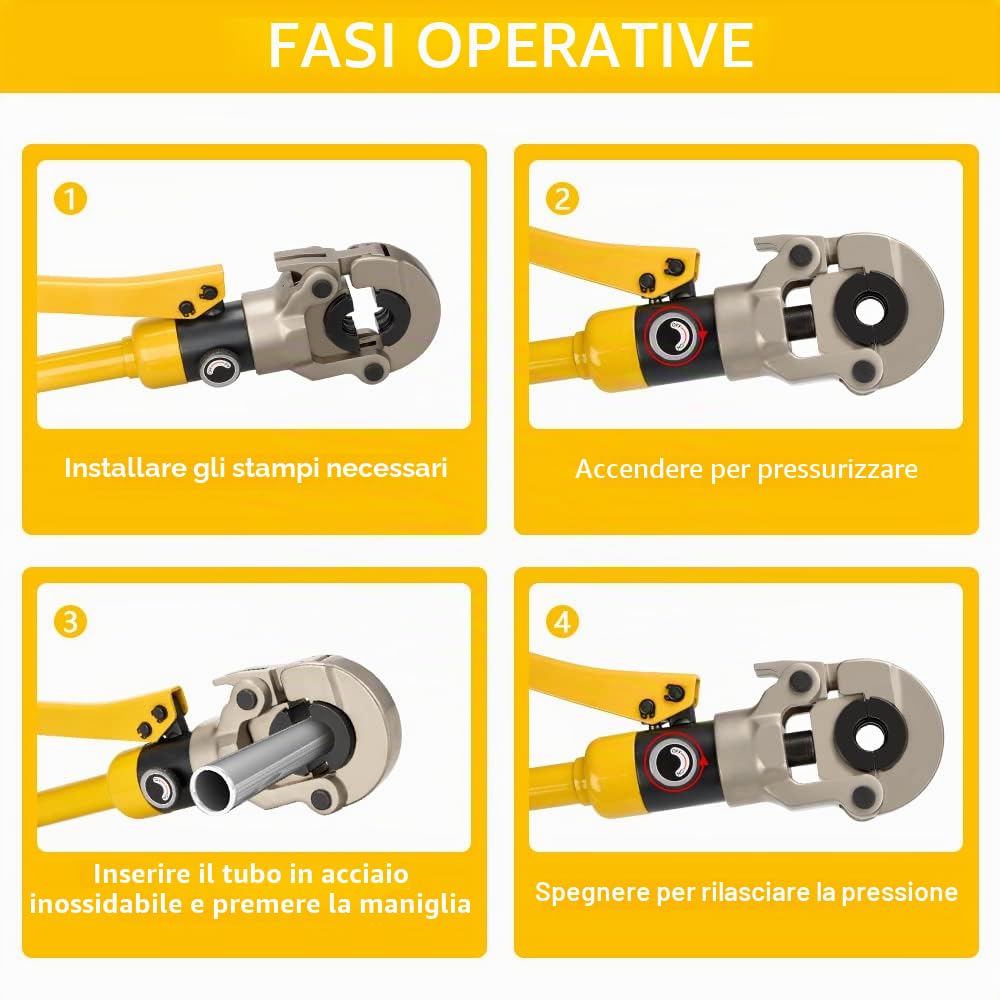 FASI OPERATIVE

1

Installare gli stampi necessari

2

Accendere per pressurizzare

3

Inserire il tubo in acciaio inossidabile e premere la maniglia

4

Spegnere per rilasciare la pressione