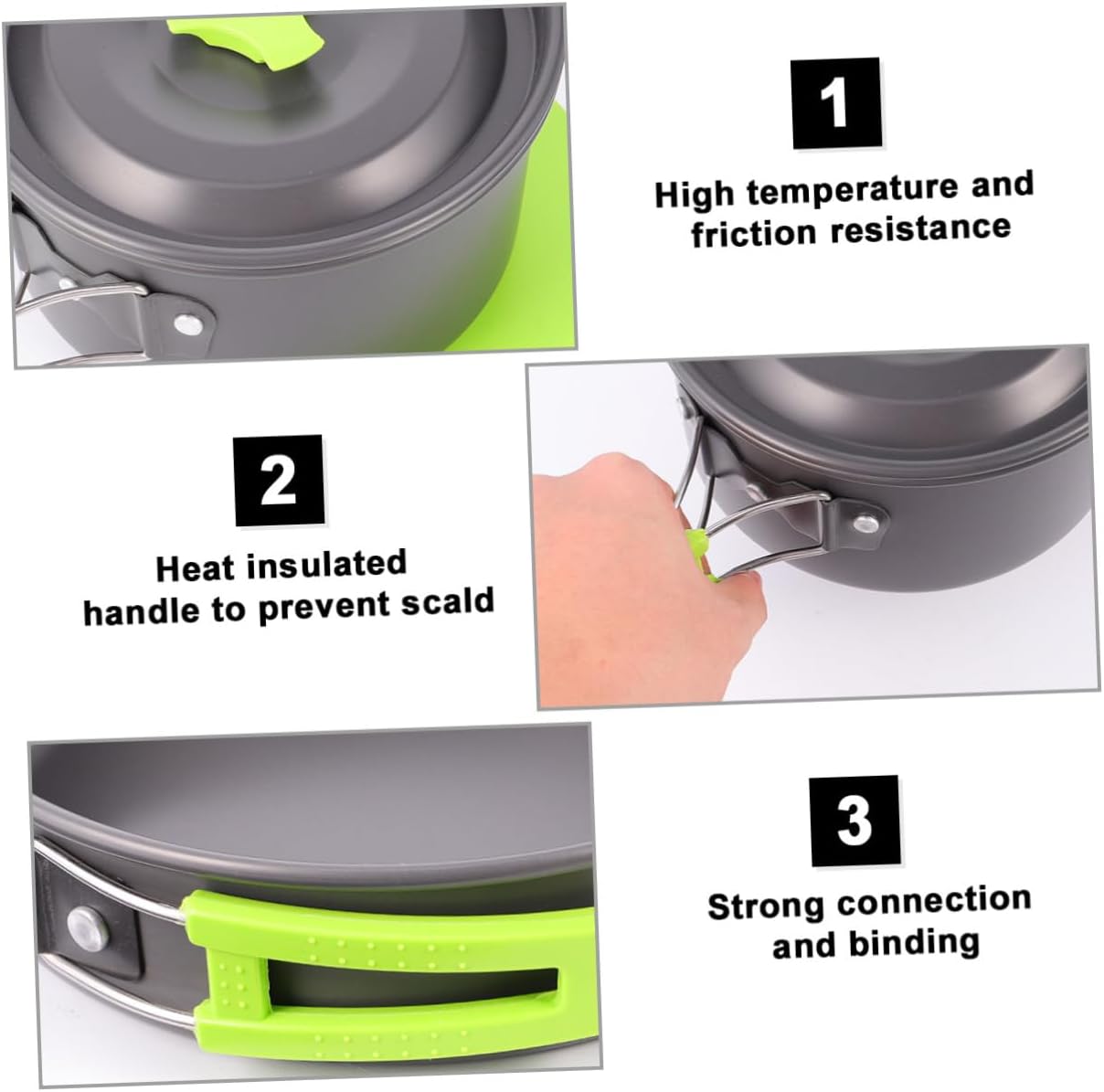 1

High temperature and friction resistance

2

Heat insulated handle to prevent scald

3

Strong connection and binding