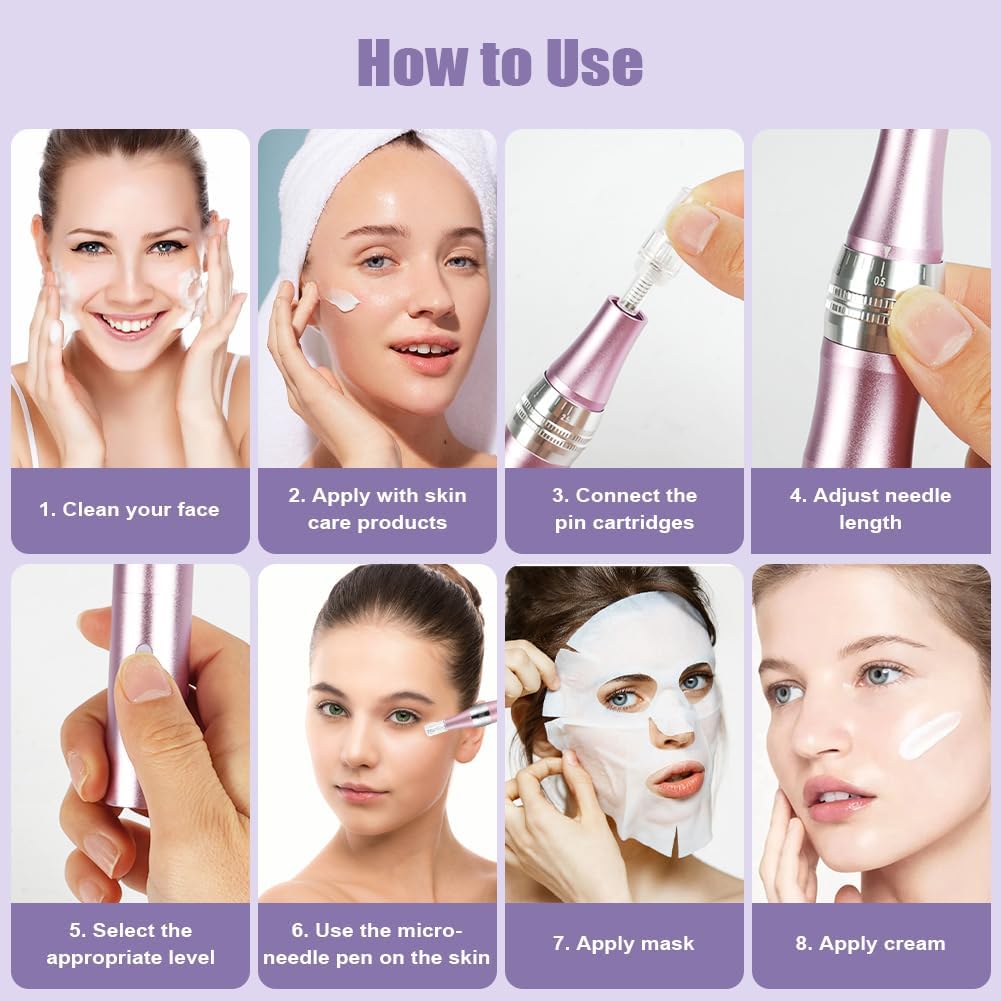 How to Use

1. Clean your face

2. Apply with skin care products

3. Connect the pin cartridges

0.5

4. Adjust needle length

5. Select the appropriate level

6. Use the micro-needle pen on the skin

7. Apply mask

8. Apply cream