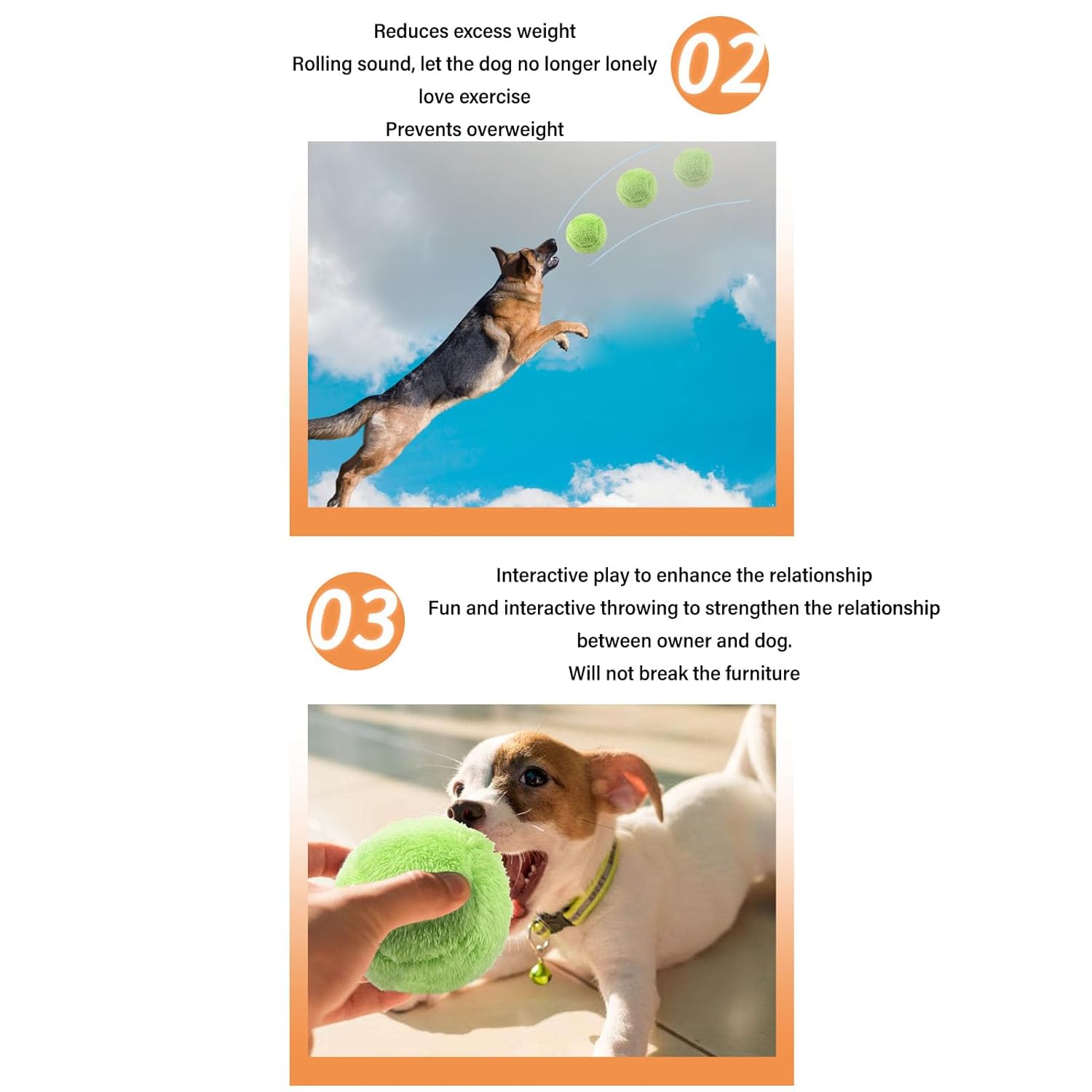 Reduces excess weight
Rolling sound, let the dog no longer lonely
love exercise
Prevents overweight

02

03

Interactive play to enhance the relationship
Fun and interactive throwing to strengthen the relationship between owner and dog.
Will not break the furniture