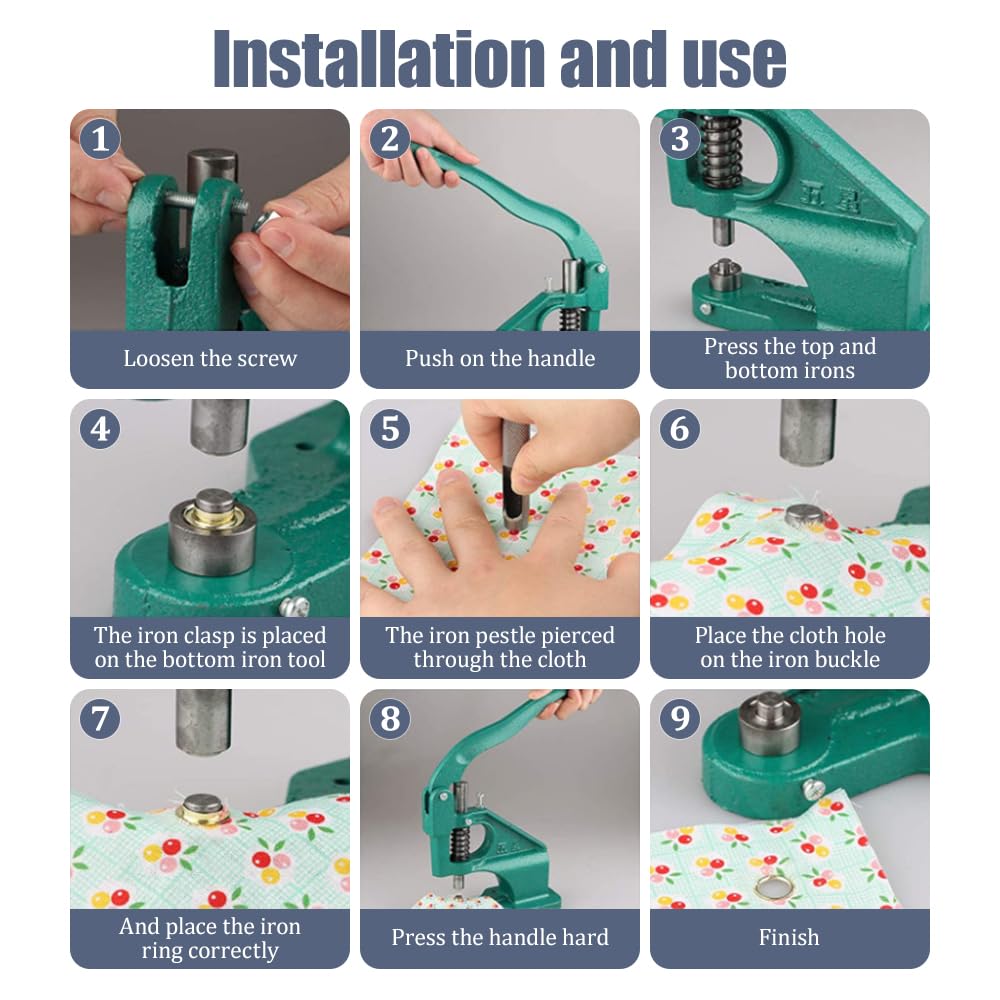 Installation and use

1
Loosen the screw

2
Push on the handle

3
Press the top and bottom irons

4
The iron clasp is placed on the bottom iron tool

5
The iron pestle pierced through the cloth

6
Place the cloth hole on the iron buckle

7
And place the iron ring correctly

8
Press the handle hard

9
Finish