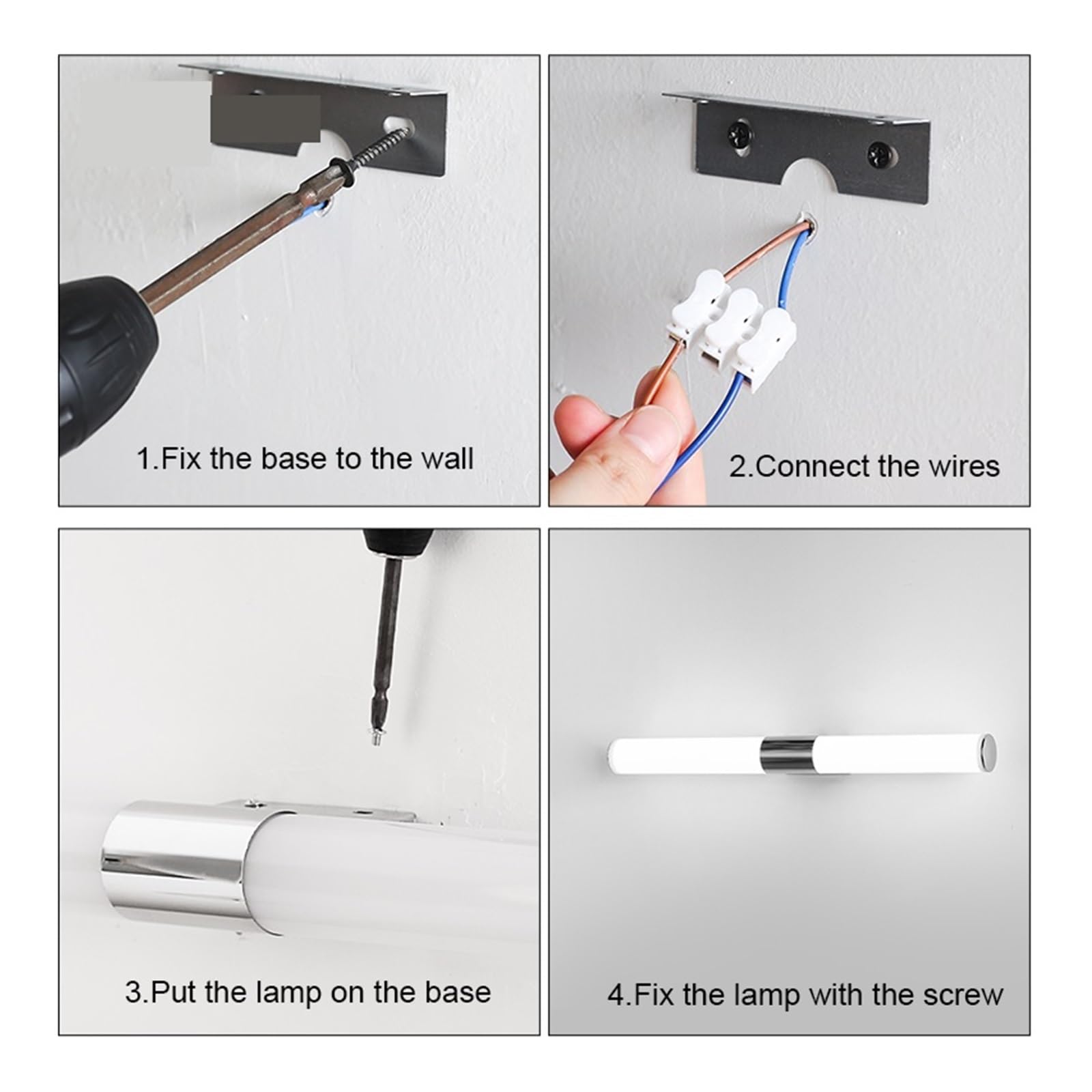 1.Fix the base to the wall

2.Connect the wires

3.Put the lamp on the base

4.Fix the lamp with the screw