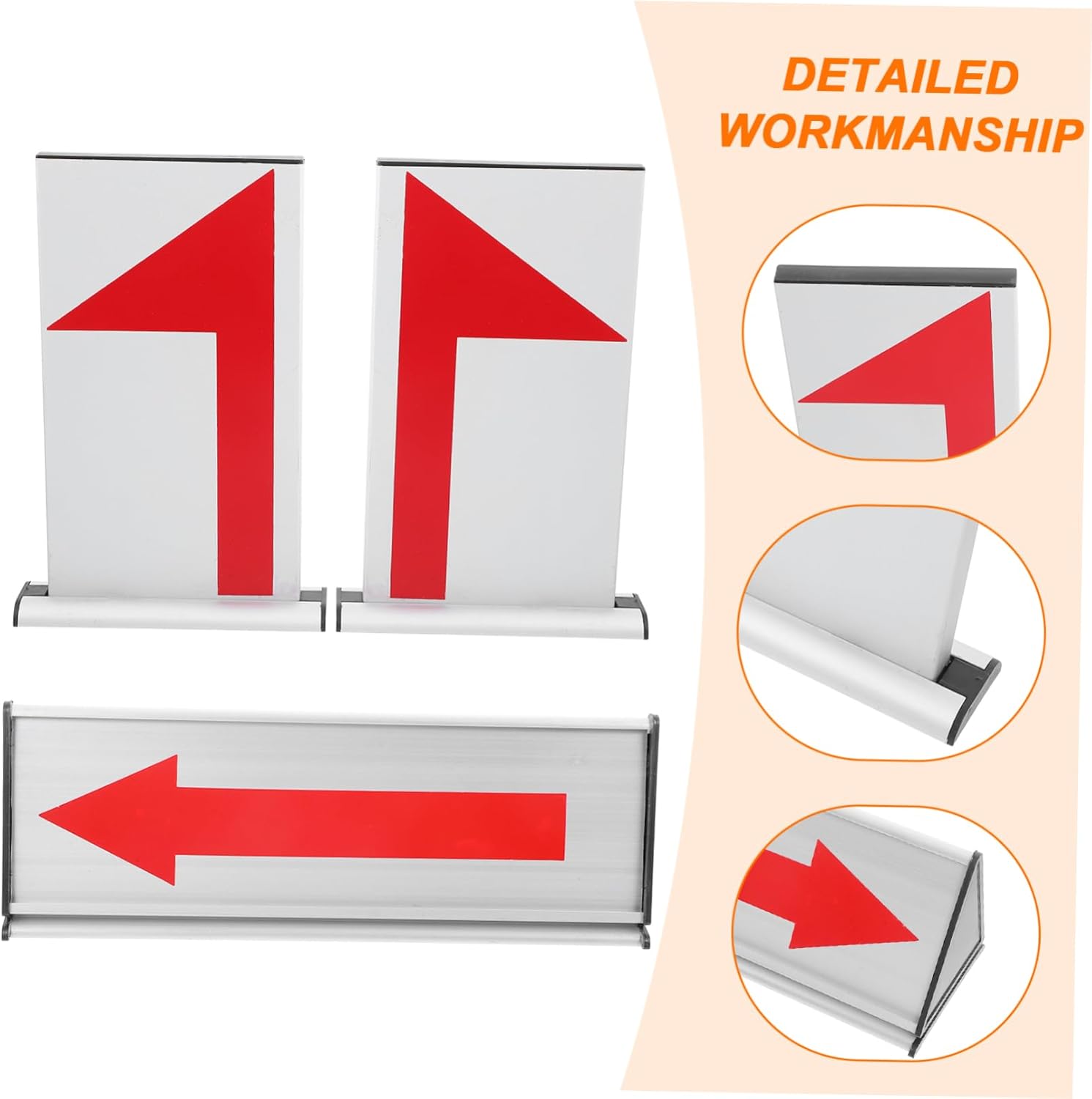 DETAILED WORKMANSHIP