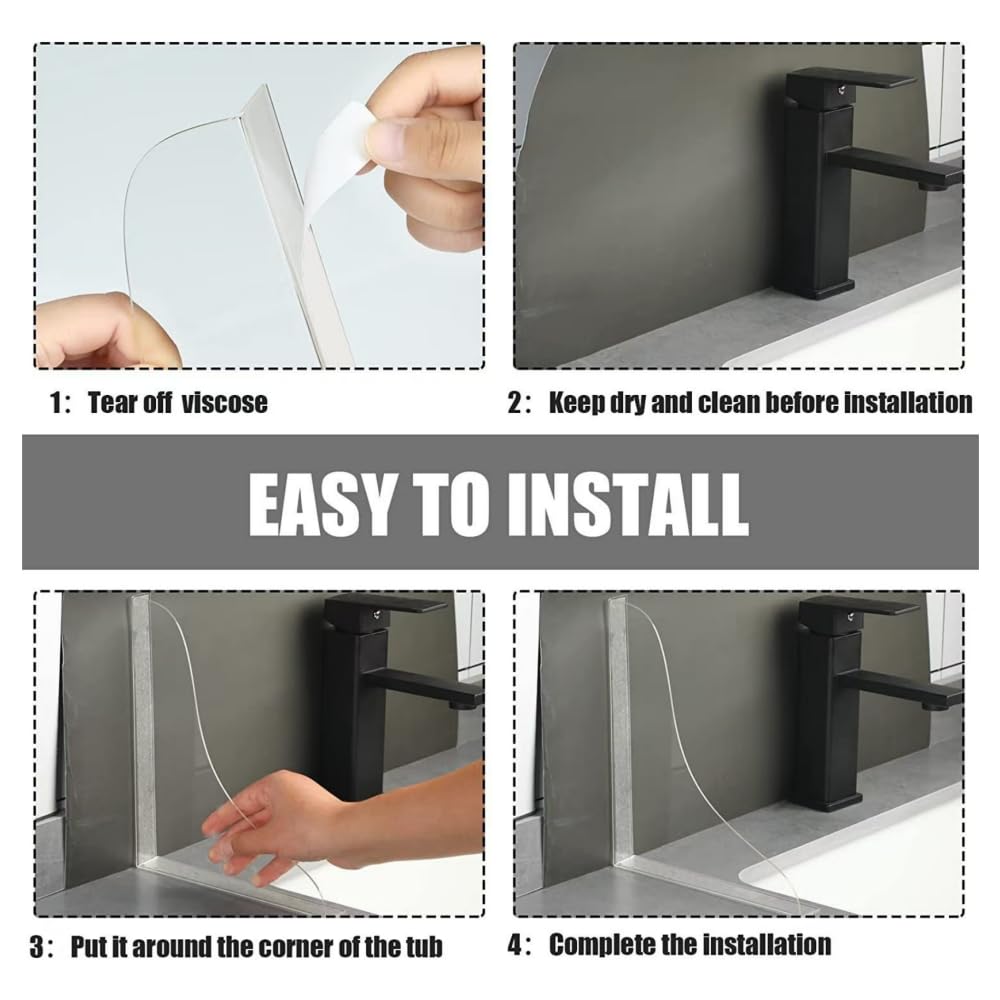 1: Tear off viscose

2: Keep dry and clean before installation

EASY TO INSTALL

3: Put it around the corner of the tub

4: Complete the installation