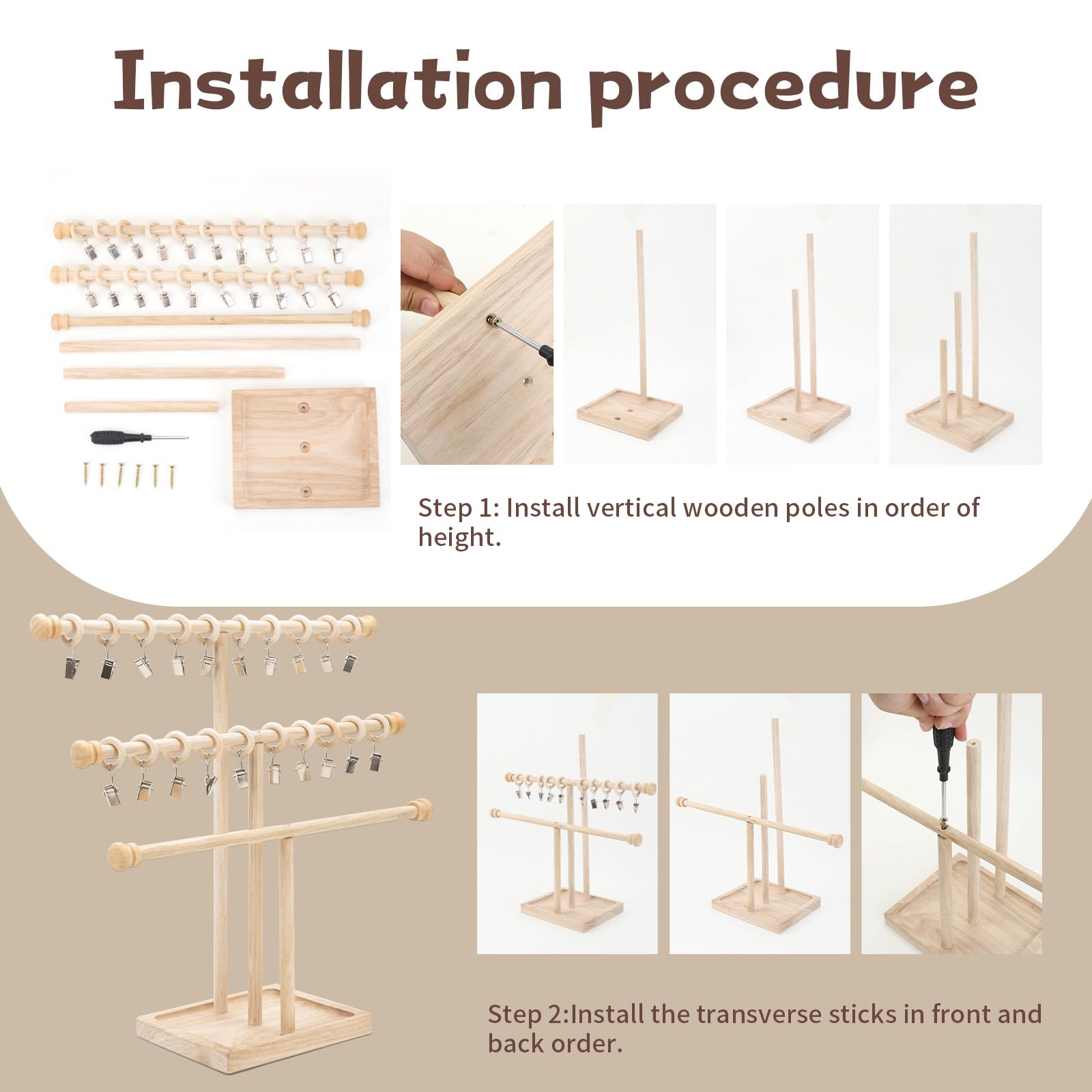 Installation procedure

Step 1: Install vertical wooden poles in order of height.

Step 2:Install the transverse sticks in front and back order.