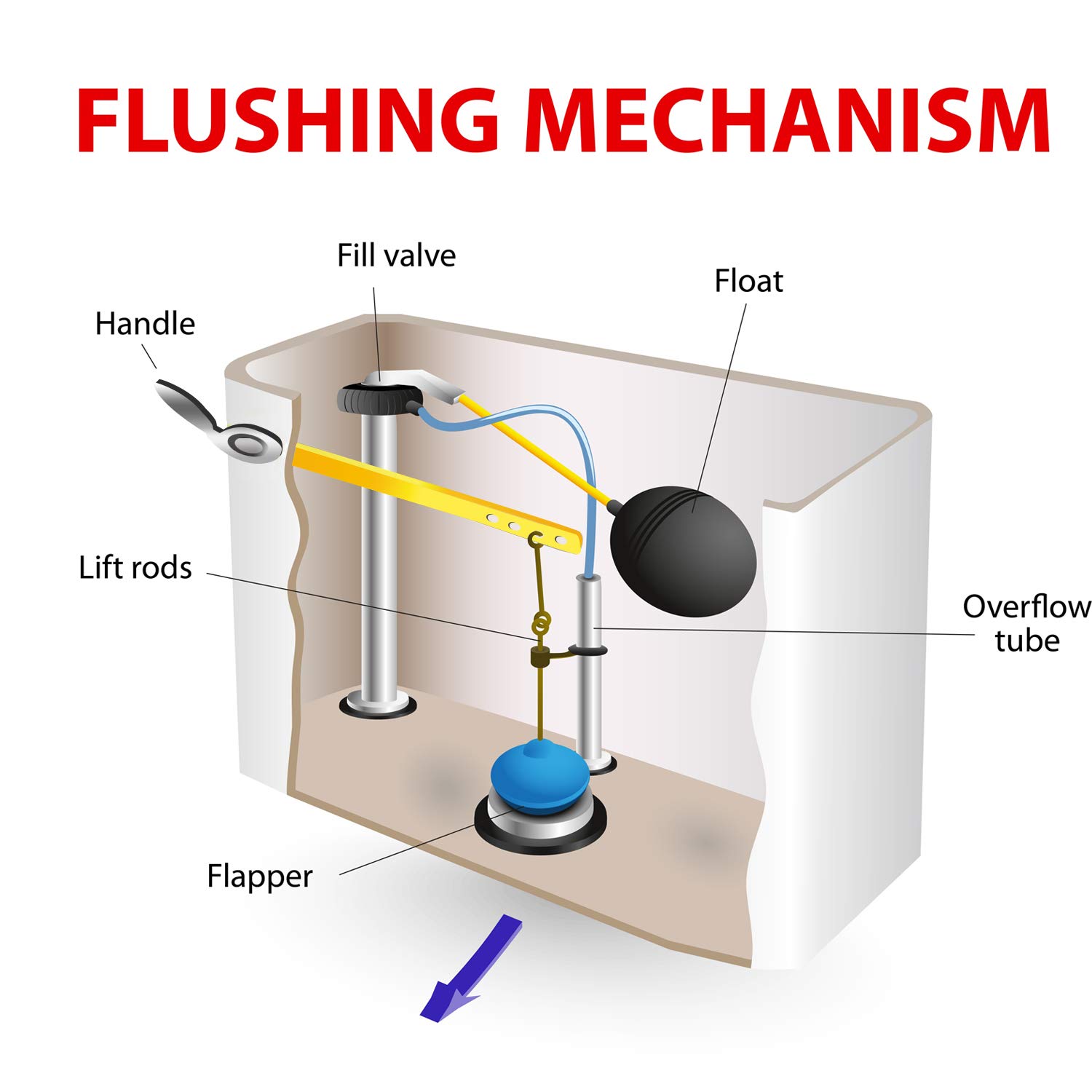 FLUSHING MECHANISM

Fill valve

Float

Handle

Lift rods

Overflow tube

Flapper