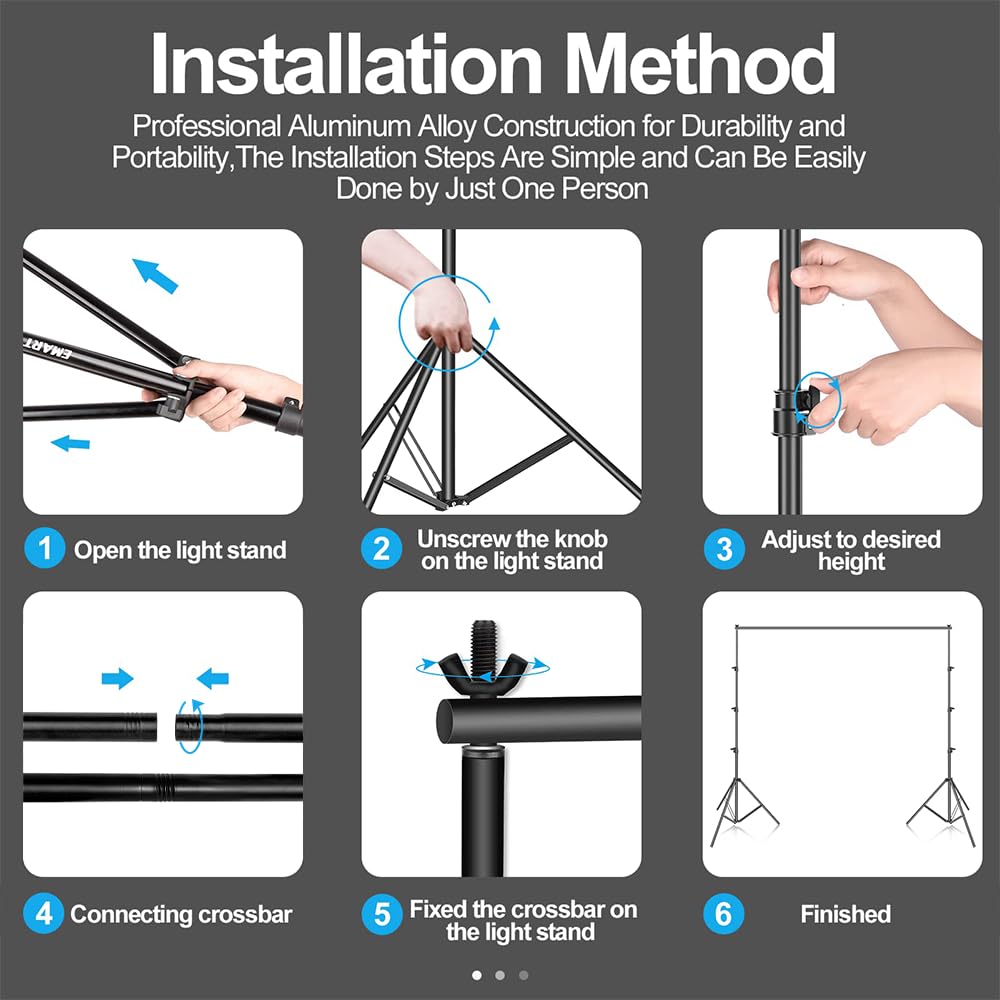 Installation Method

Professional Aluminum Alloy Construction for Durability and Portability,The Installation Steps Are Simple and Can Be Easily Done by Just One Person

EMART

1 Open the light stand

2 Unscrew the knob on the light stand

3 Adjust to desired height

4 Connecting crossbar

5 Fixed the crossbar on the light stand

6 Finished