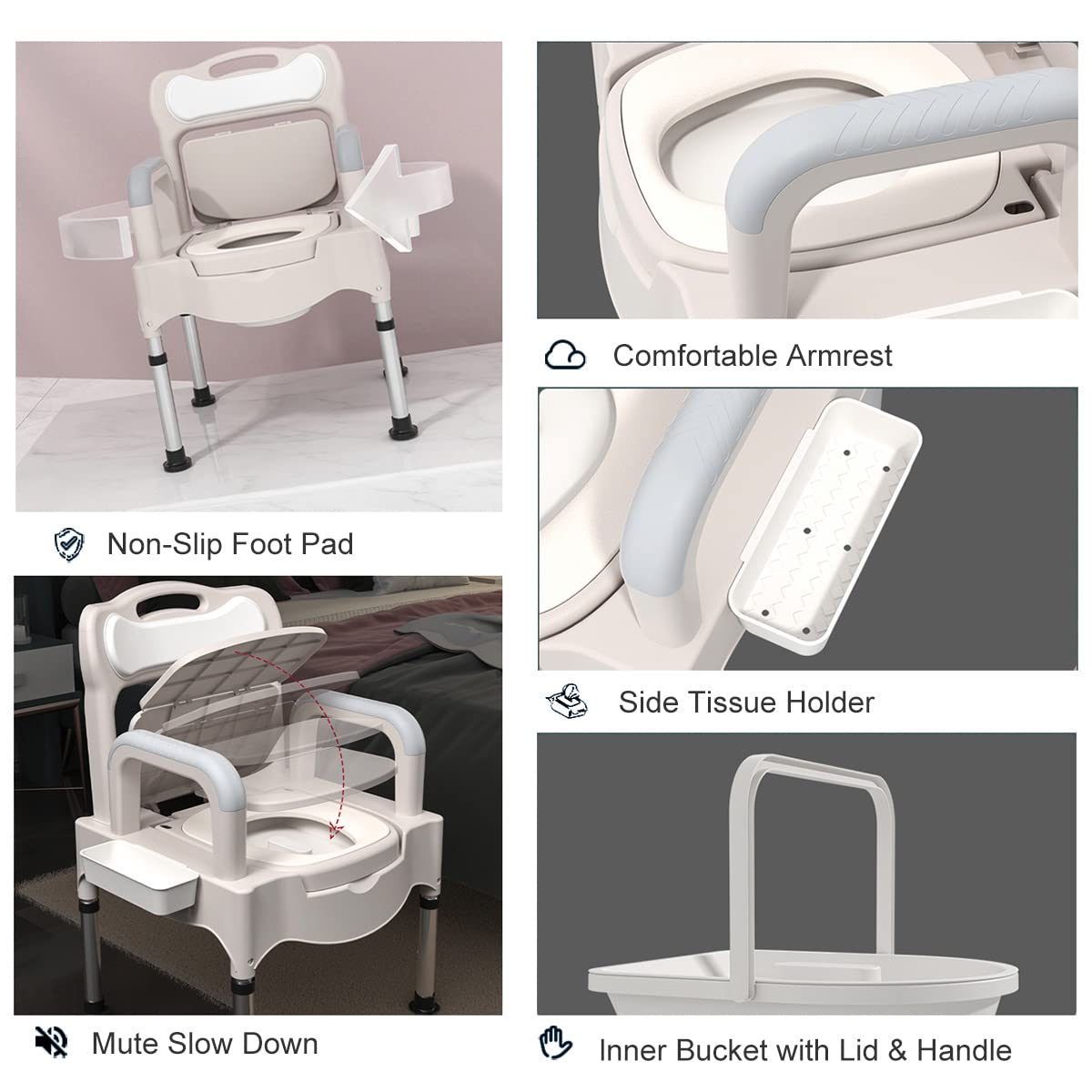 Non-Slip Foot Pad

Mute Slow Down

Comfortable Armrest

Side Tissue Holder

Inner Bucket with Lid & Handle