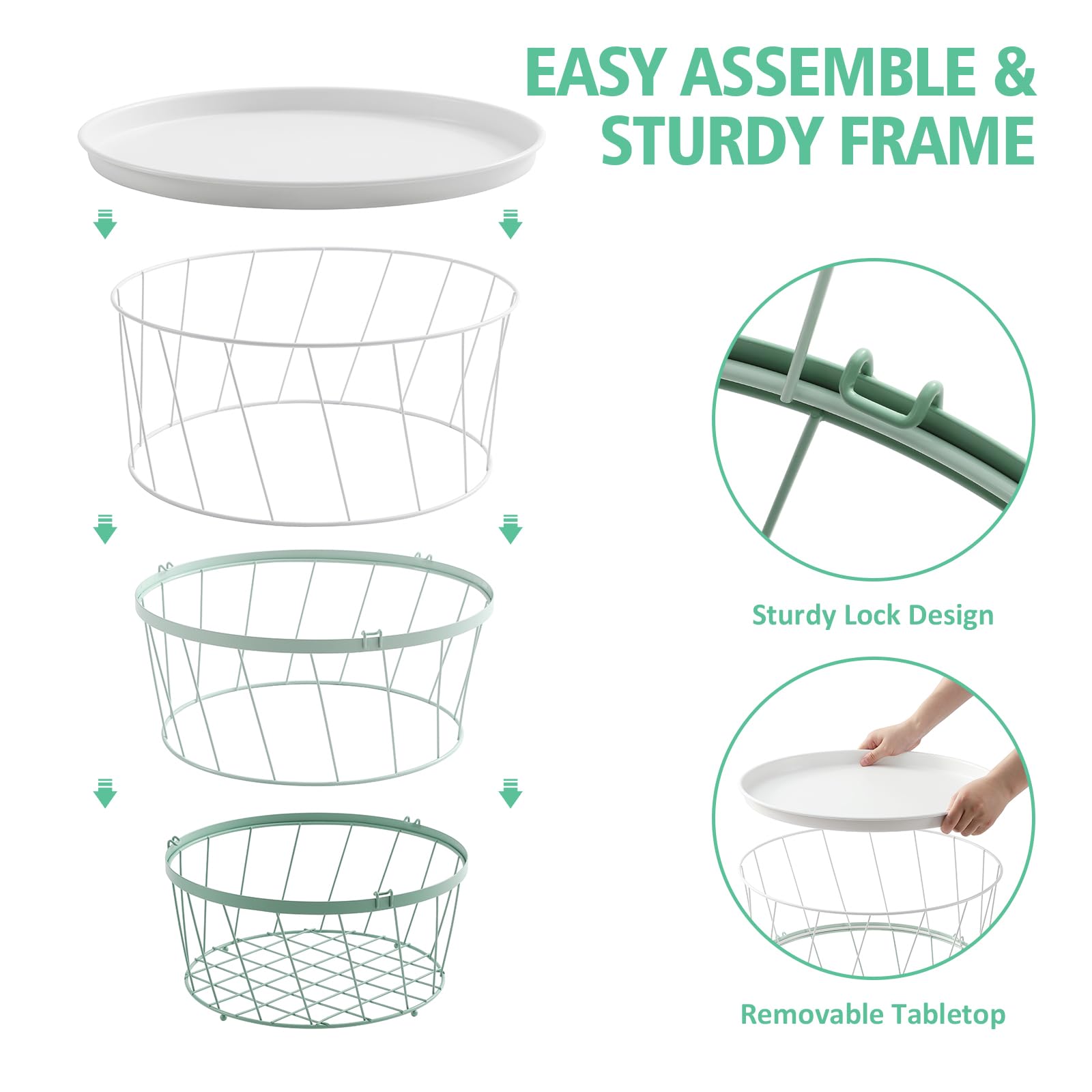 EASY ASSEMBLE & STURDY FRAME

Sturdy Lock Design

Removable Tabletop