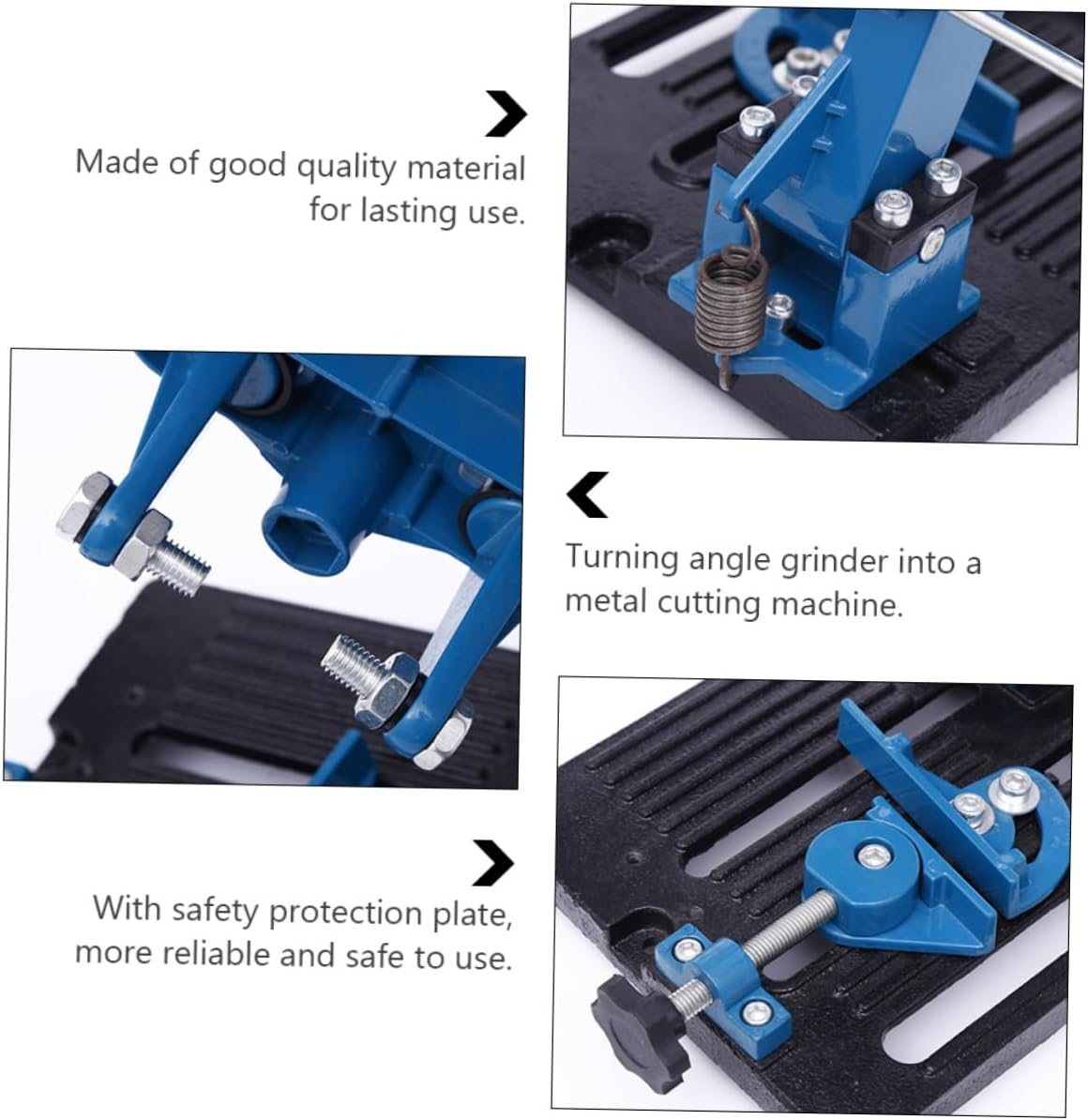 Made of good quality material for lasting use.

Turning angle grinder into a metal cutting machine.

With safety protection plate, more reliable and safe to use.