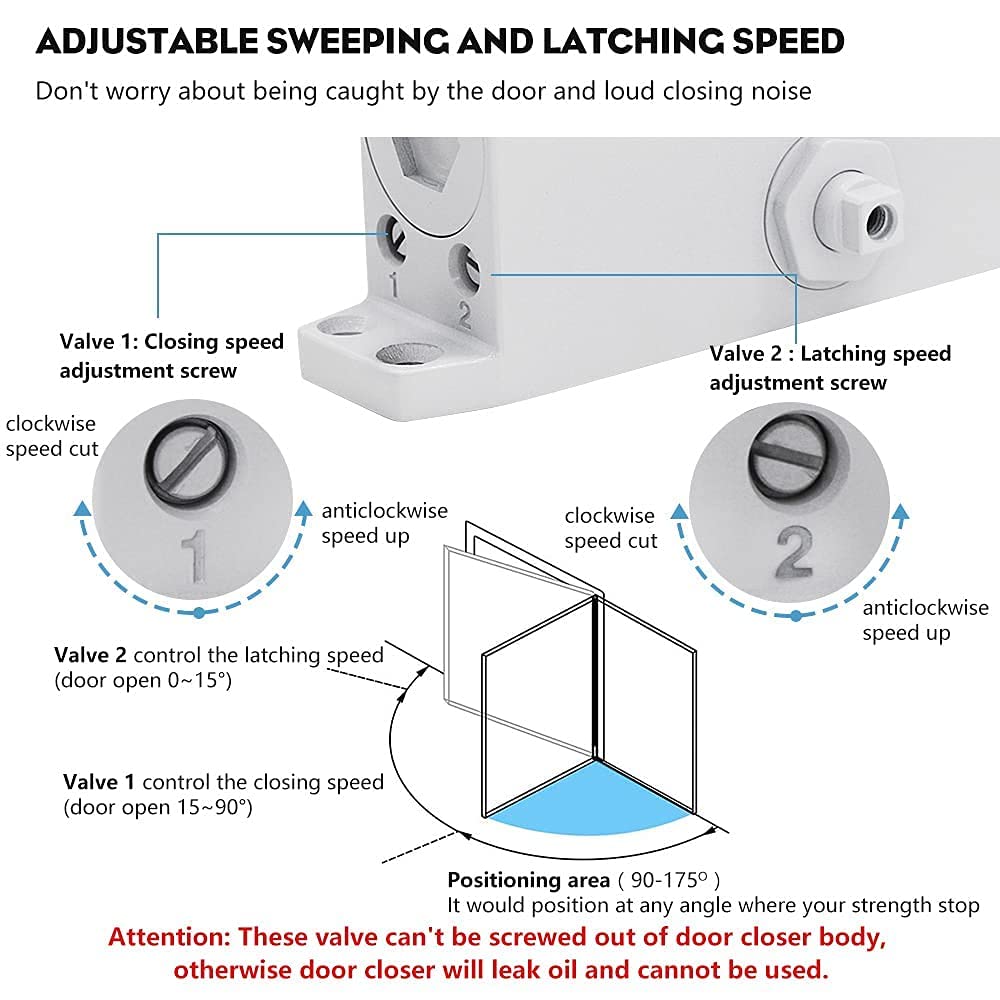 ADJUSTABLE SWEEPING AND LATCHING SPEED

Don't worry about being caught by the door and loud closing noise

1

2

Valve 1: Closing speed adjustment screw

Valve 2 : Latching speed adjustment screw

clockwise speed cut

1

anticlockwise speed up

clockwise speed cut

2

anticlockwise speed up

Valve 2 control the latching speed (door open 0~15°)

Valve 1 control the closing speed (door open 15~90°)

Positioning area ( 90-175° )
It would position at any angle where your strength stop

Attention: These valve can't be screwed out of door closer body, otherwise door closer will leak oil and cannot be used.