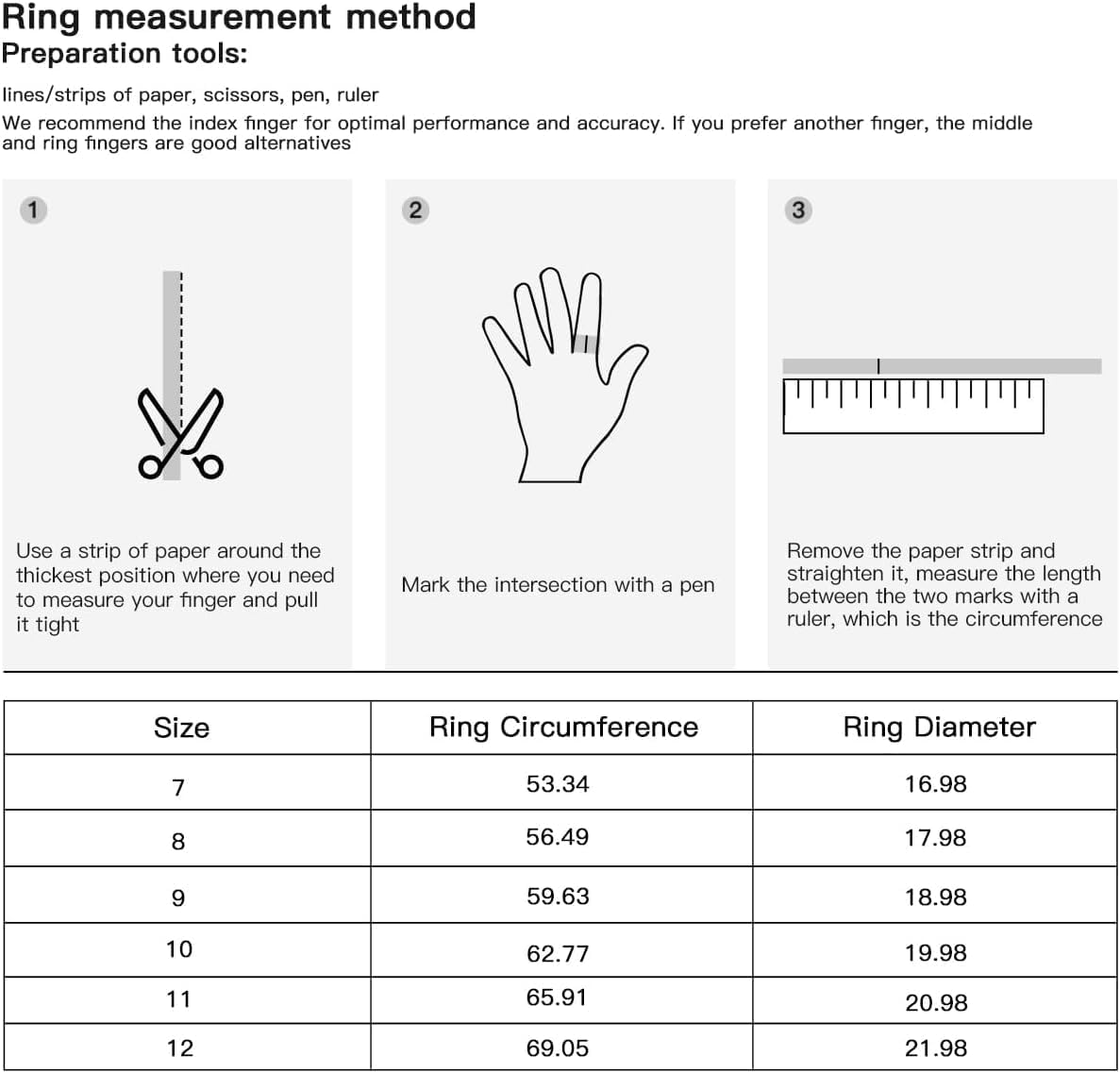 Ring measurement method
Preparation tools:

lines/strips of paper, scissors, pen, ruler

We recommend the index finger for optimal performance and accuracy. If you prefer another finger, the middle and ring fingers are good alternatives

1

Use a strip of paper around the thickest position where you need to measure your finger and pull it tight

2

Mark the intersection with a pen

3

Remove the paper strip and straighten it, measure the length between the two marks with a ruler, which is the circumference

| Size | Ring Circumference | Ring Diameter |
|---|---|---|
| 7 | 53.34 | 16.98 |
| 8 | 56.49 | 17.98 |
| 9 | 59.63 | 18.98 |
| 10 | 62.77 | 19.98 |
| 11 | 65.91 | 20.98 |
| 12 | 69.05 | 21.98 |