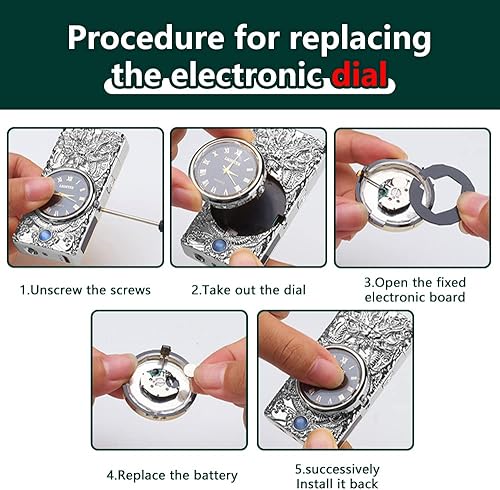 Procedure for replacing the electronic dial

1.Unscrew the screws

2.Take out the dial

3.Open the fixed electronic board

4.Replace the battery

5.successively Install it back