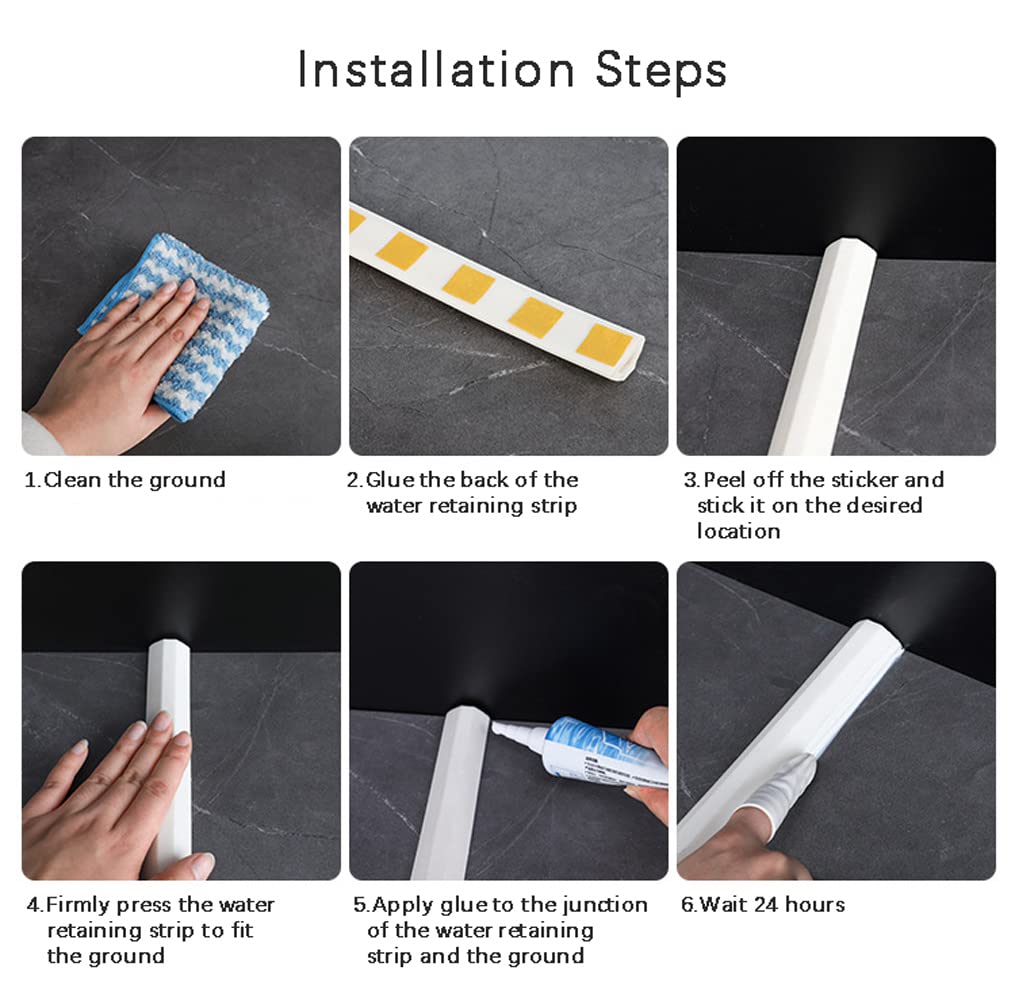 Installation Steps

1.Clean the ground

2.Glue the back of the water retaining strip

3.Peel off the sticker and stick it on the desired location

4.Firmly press the water retaining strip to fit the ground

5.Apply glue to the junction of the water retaining strip and the ground

6.Wait 24 hours