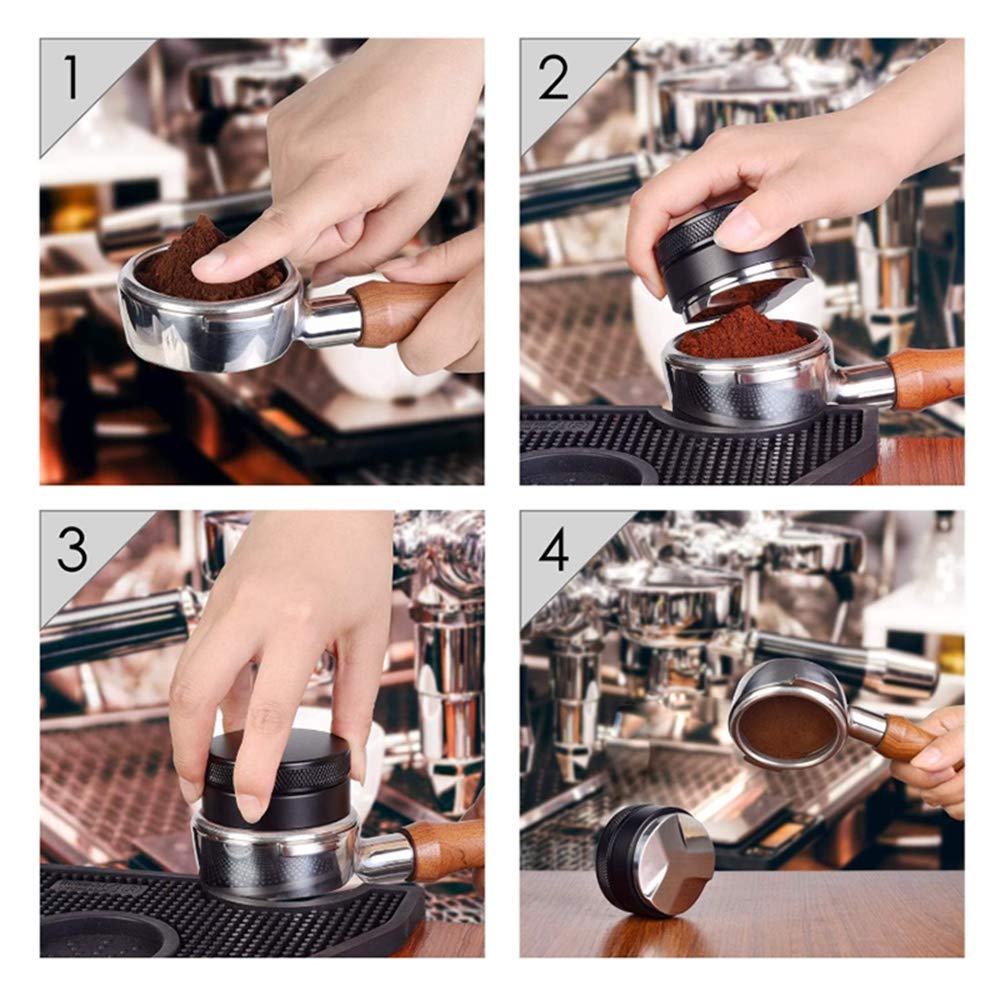 1

2

3

4