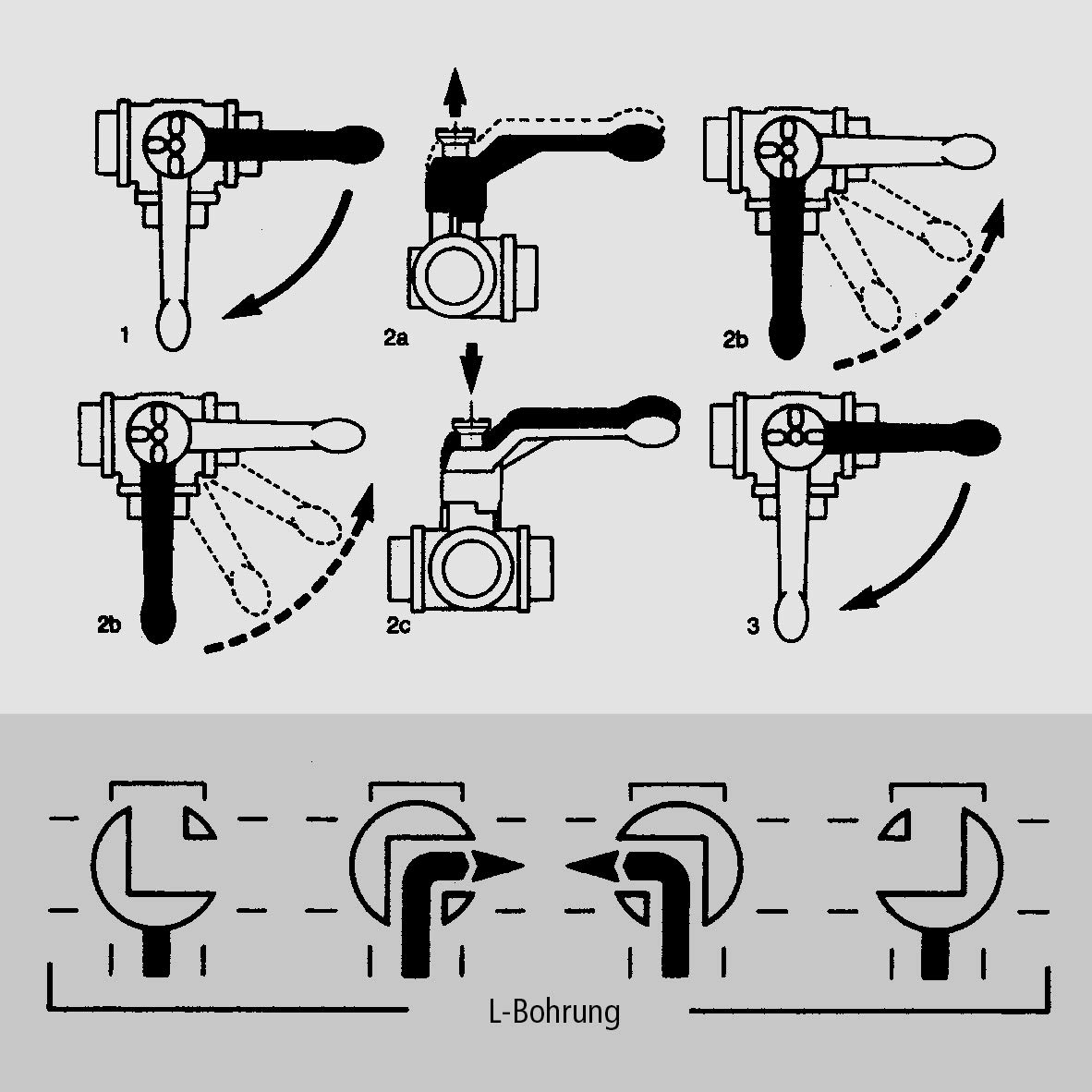 1

2a

2b

2b

2c

3

L-Bohrung