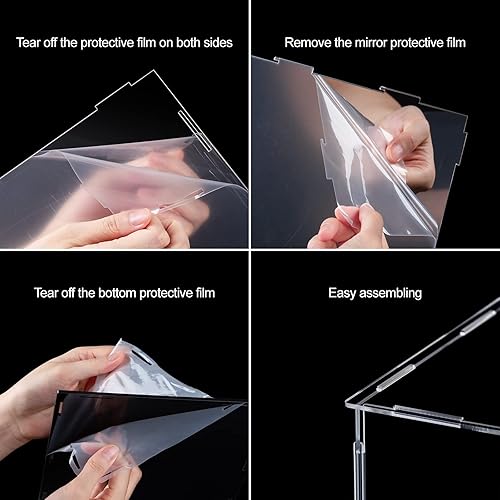 Tear off the protective film on both sides

Remove the mirror protective film

Tear off the bottom protective film

Easy assembling