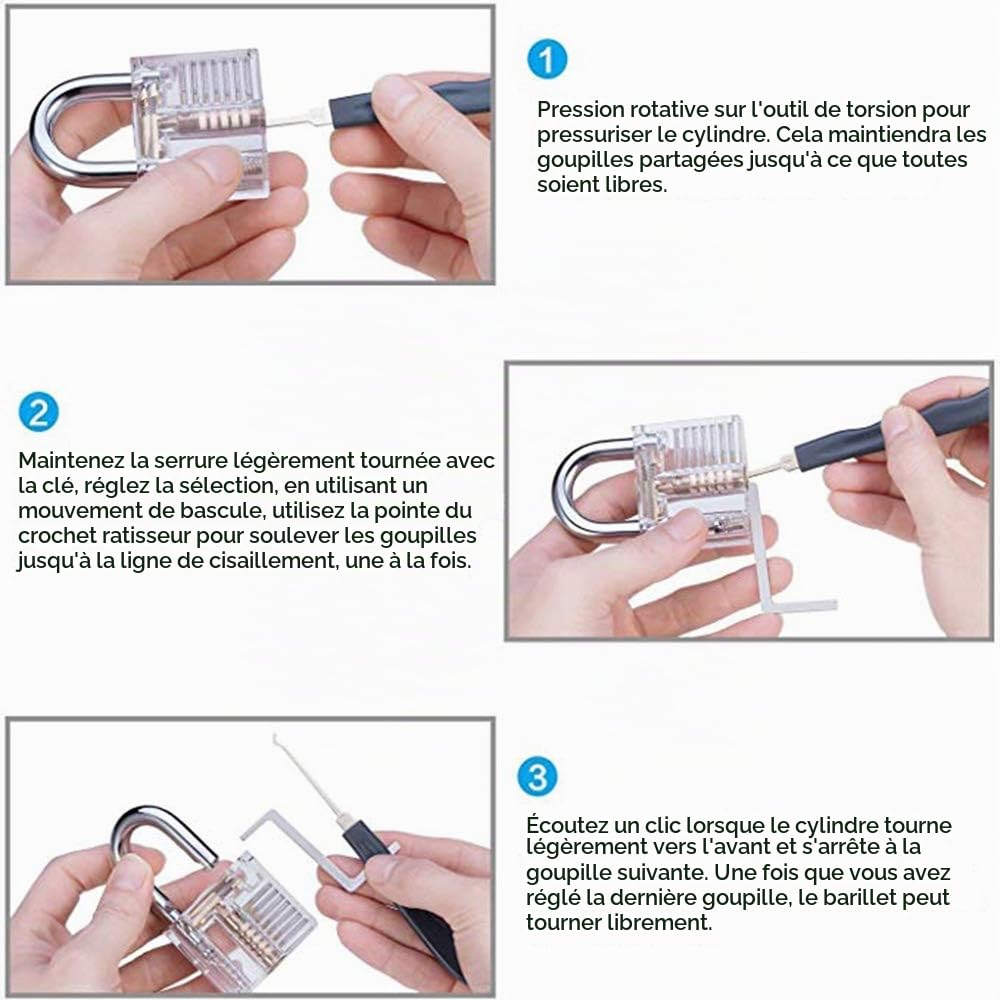 1

Pression rotative sur l'outil de torsion pour pressuriser le cylindre. Cela maintiendra les goupilles partagées jusqu'à ce que toutes soient libres.

2

Maintenez la serrure légèrement tournée avec la clé, réglez la sélection, en utilisant un mouvement de bascule, utilisez la pointe du crochet ratisseur pour soulever les goupilles jusqu'à la ligne de cisaillement, une à la fois.

3

Écoutez un clic lorsque le cylindre tourne légèrement vers l'avant et s'arrête à la goupille suivante. Une fois que vous avez réglé la dernière goupille, le barillet peut tourner librement.