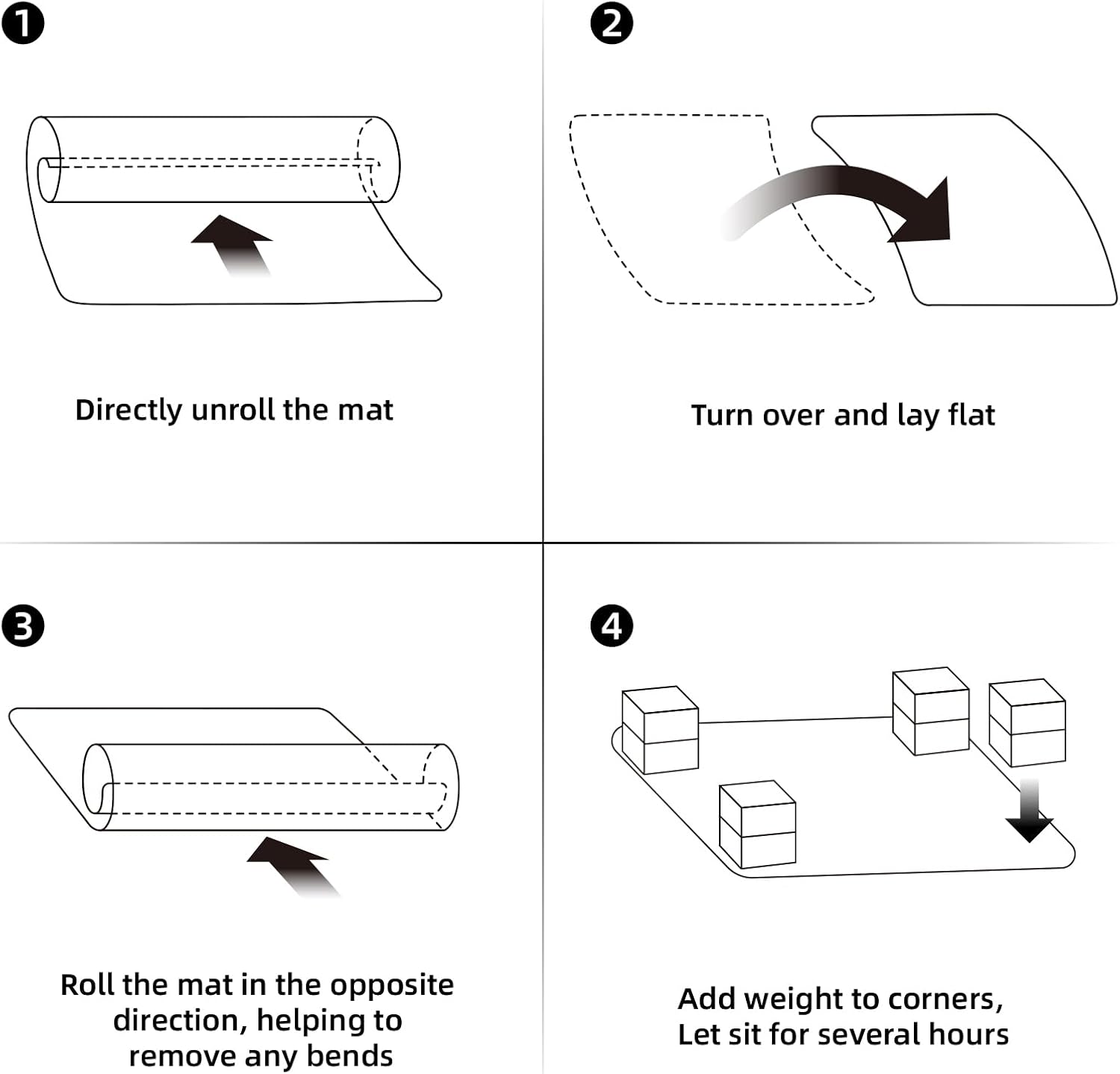 1
Directly unroll the mat

2
Turn over and lay flat

3
Roll the mat in the opposite direction, helping to remove any bends

4
Add weight to corners, Let sit for several hours