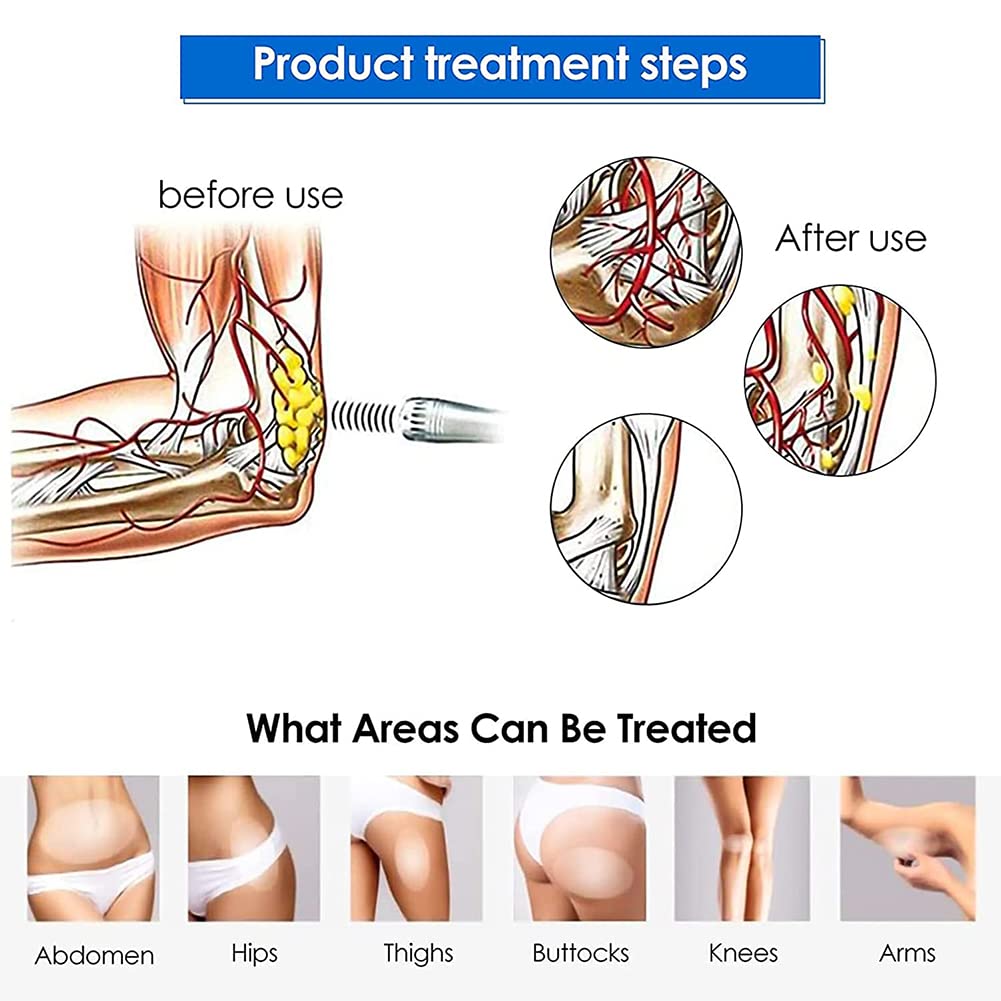 Product treatment steps

before use

After use

What Areas Can Be Treated

Abdomen

Hips

Thighs

Buttocks

Knees

Arms